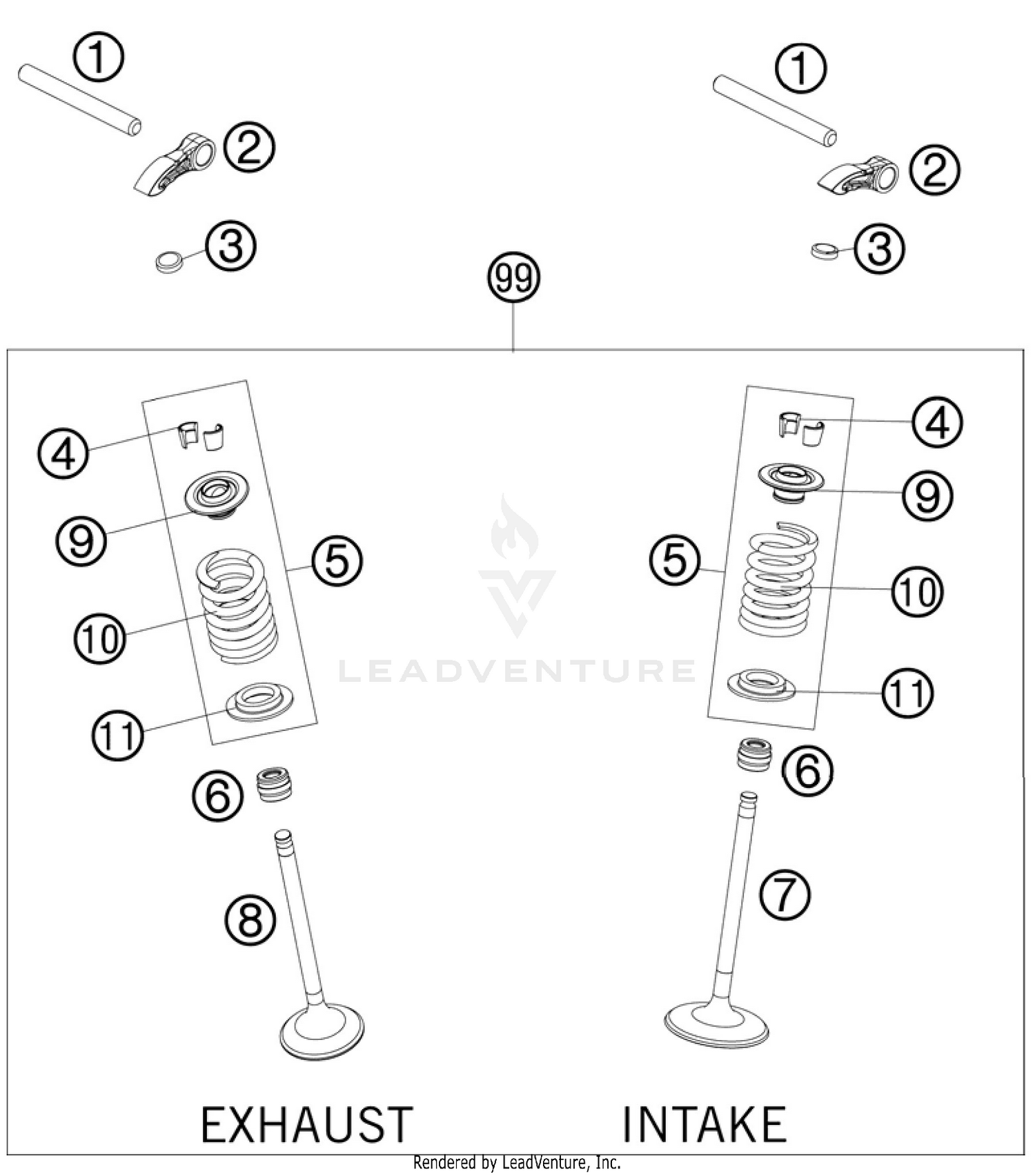 1
2
3
1
2
3
99
4
9
5
10
11
6
8
4
9
5
10
11
6
7
LEADVENTURE
EXHAUST
INTAKE
Rendered by LeadVenture, Inc.