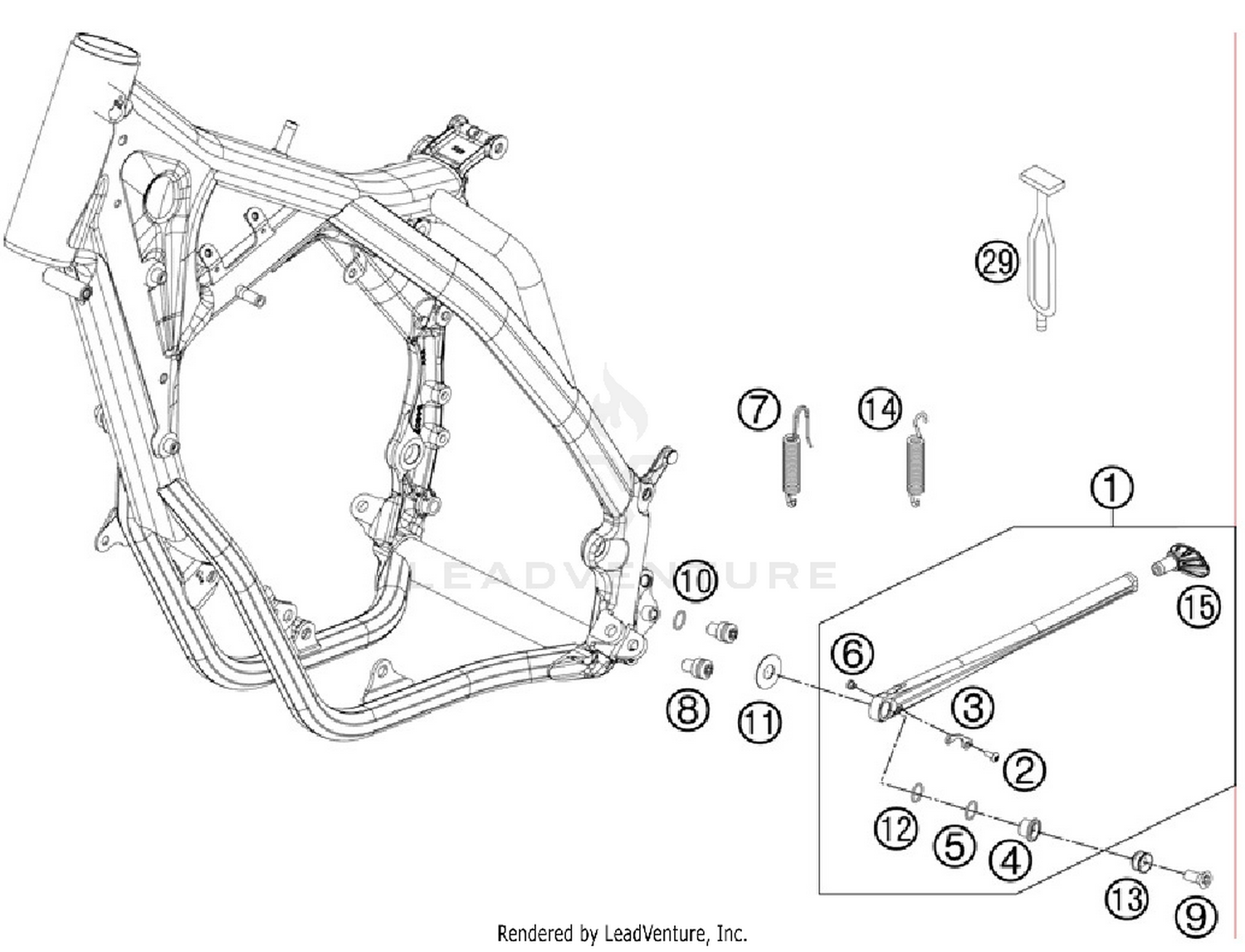 29

7

14

1

LEADVENTURE

10

15

6

3

8

11

2

12

5

4

13

9

Rendered by LeadVenture, Inc.