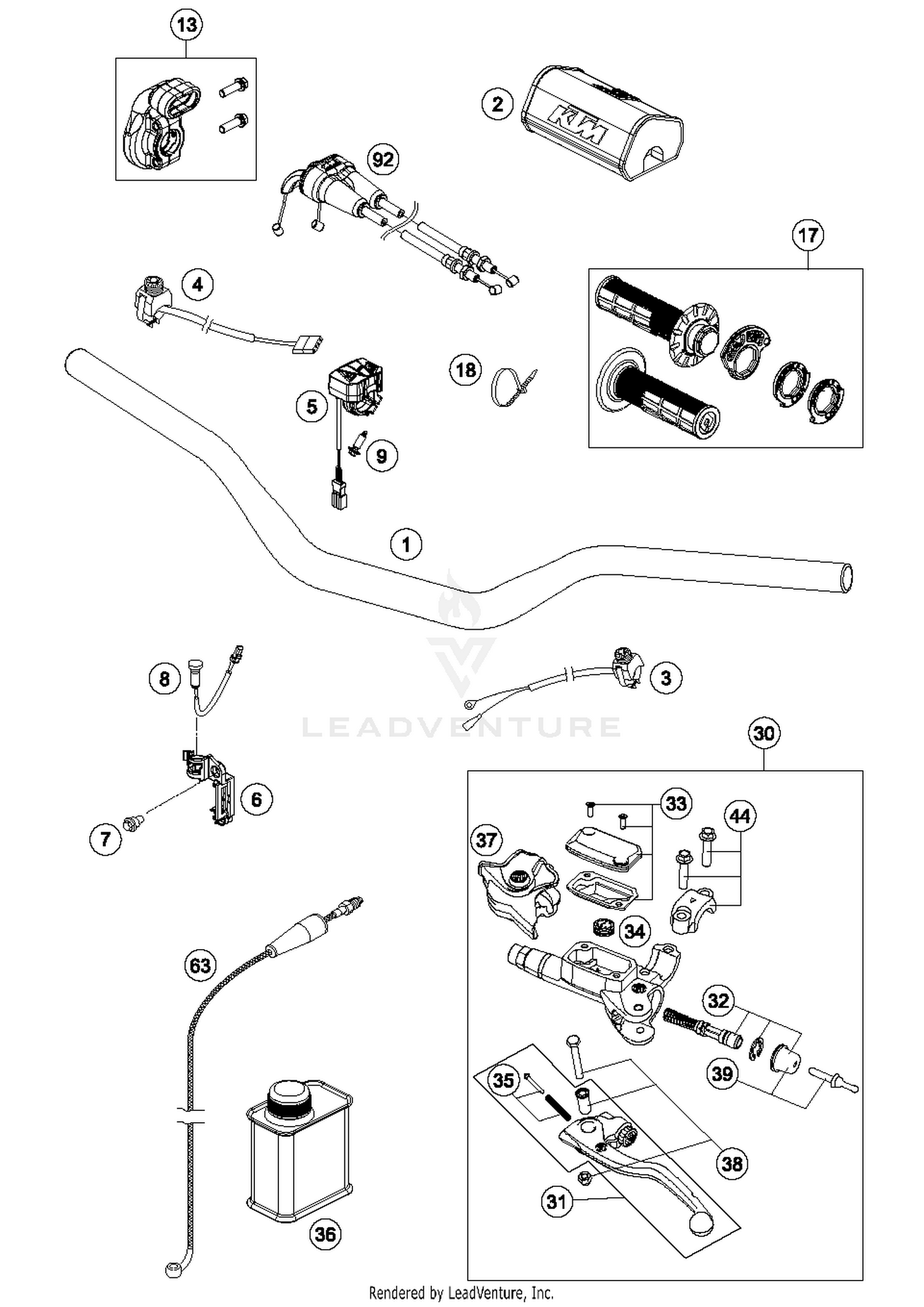 13

2

KTM

92

17

4

18

5

9

1

8

3

LEADVENTURE

30

6

7

33

44

37

34

63

32

39

35

38

31

36

Rendered by LeadVenture, Inc.