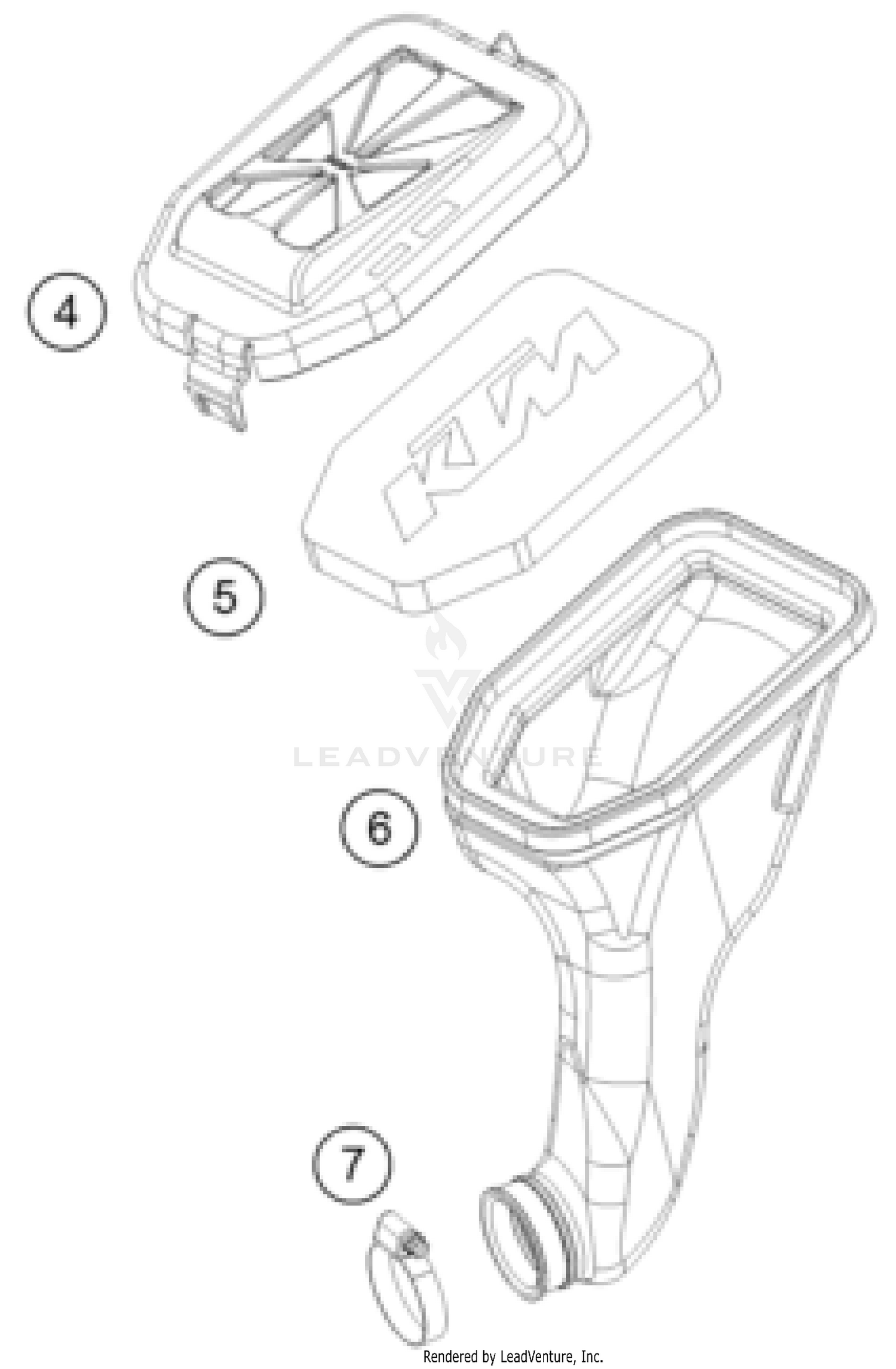 4

KTM

5

LEADVENTURE

6

7

Rendered by LeadVenture, Inc.