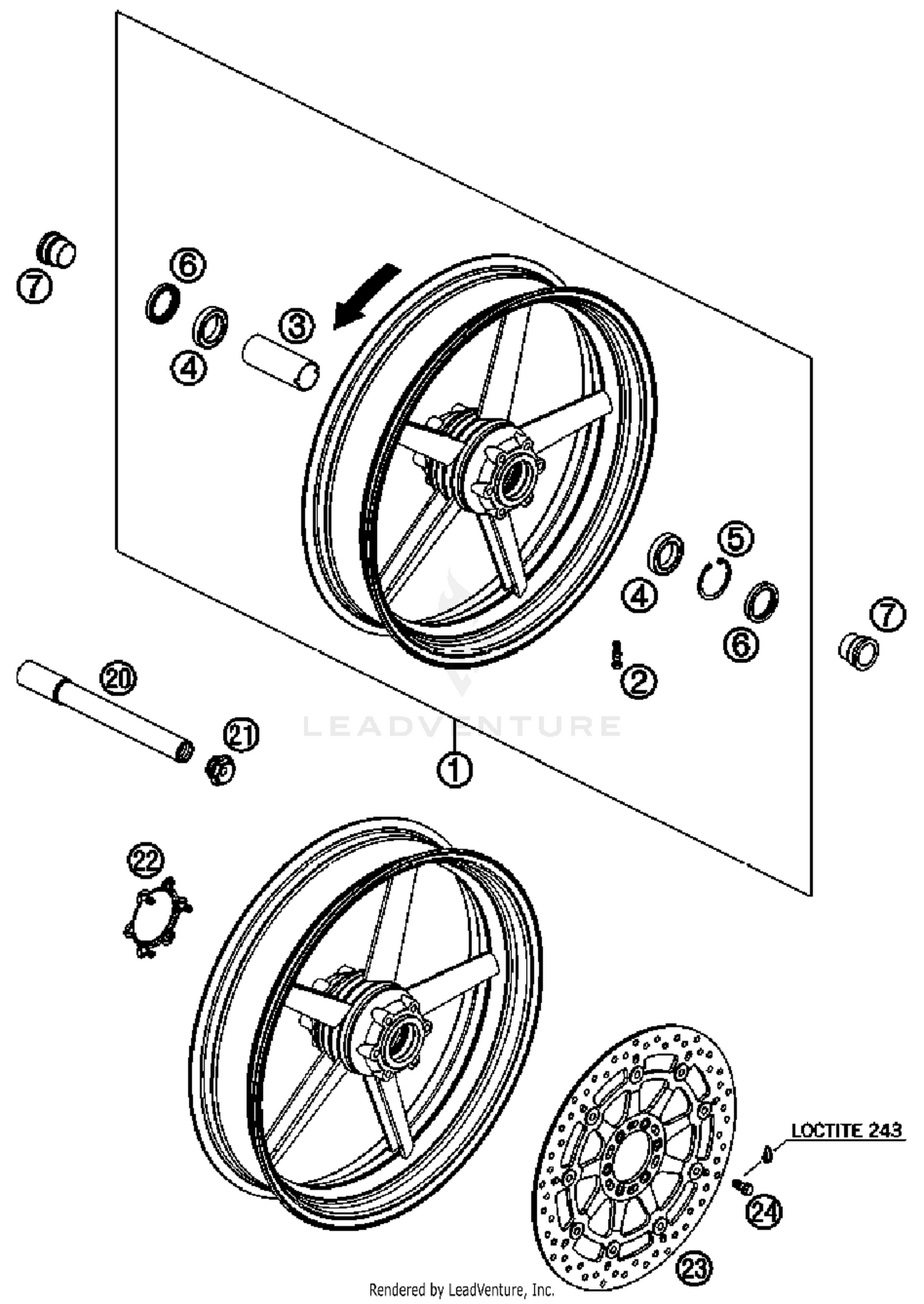 7
6
4
3
5
4
6
7
2
20
21
LEADVENTURE
1
22
LOCTITE 243
24
23
Rendered by LeadVenture, Inc.