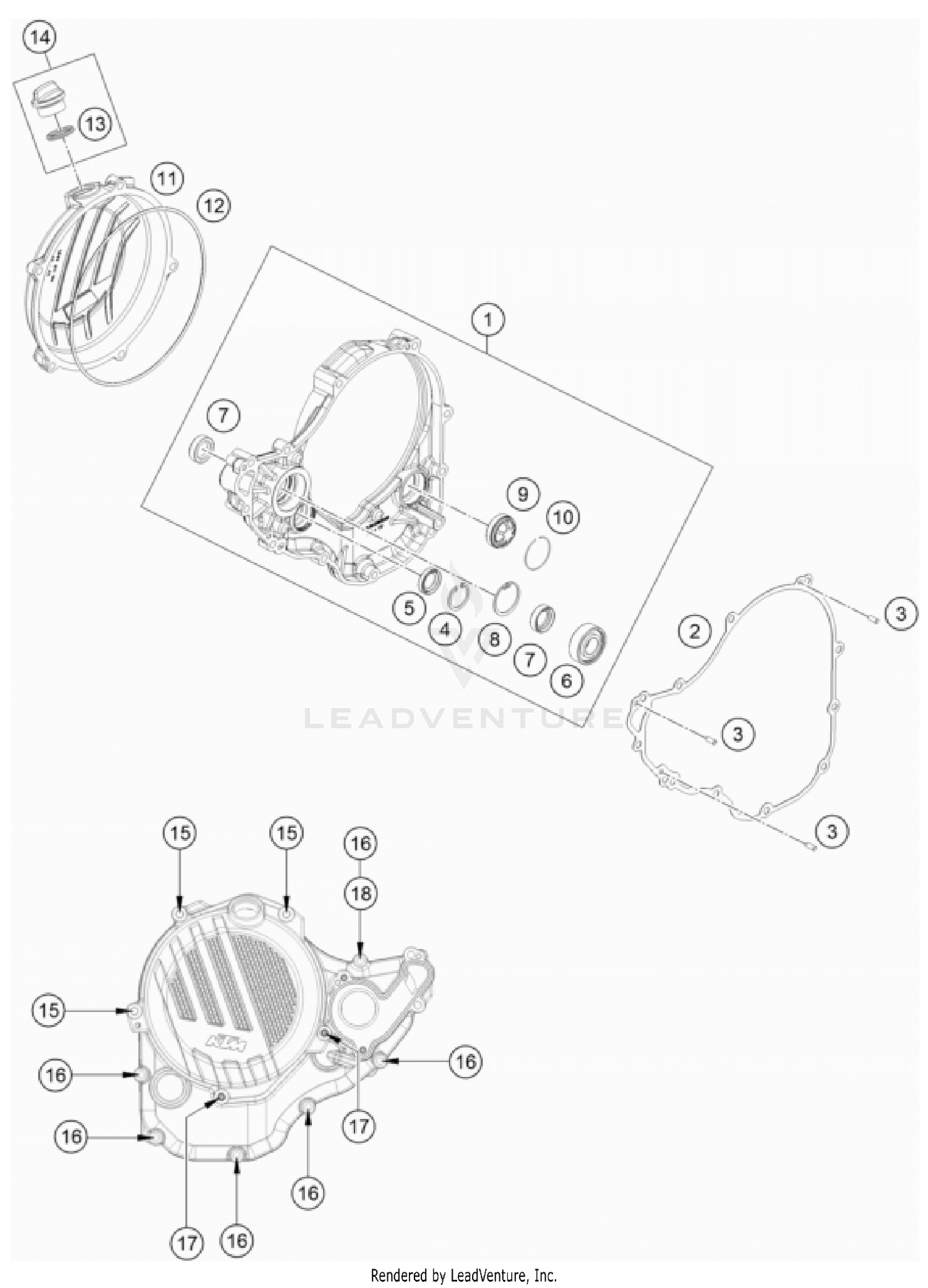 14
13
11
12
1
7
9
10
5
4
8
7
6
2
3
3
3
LEADVENTURE
15
15
16
18
15
16
16
17
16
16
17
16
KTM
Rendered by LeadVenture, Inc.