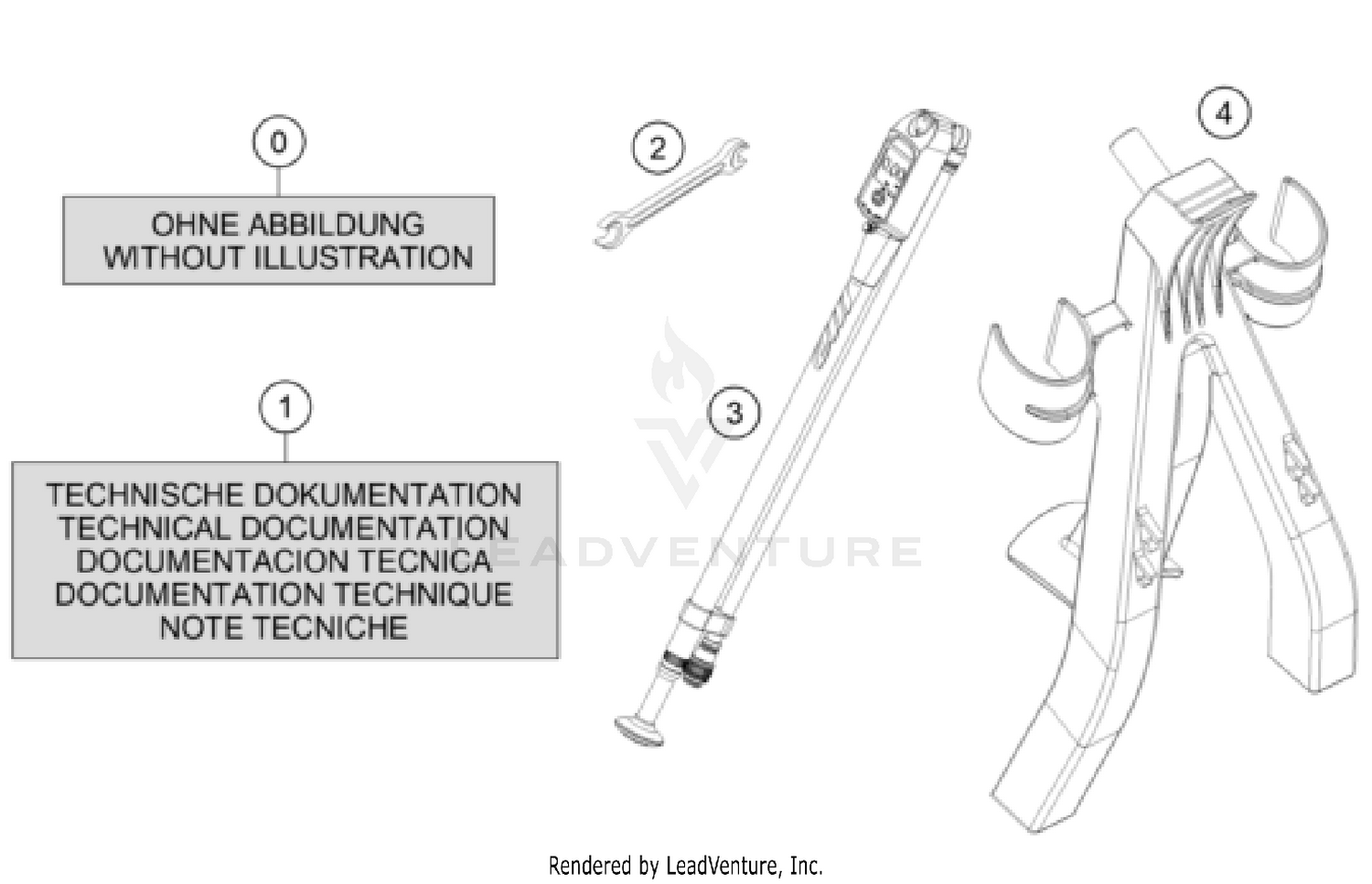 0

OHNE ABBILDUNG
WITHOUT ILLUSTRATION

1

TECHNISCHE DOKUMENTATION
TECHNICAL DOCUMENTATION
DOCUMENTACION TECNICA
DOCUMENTATION TECHNIQUE
NOTE TECNICHE

2

3

4

LEADVENTURE

Rendered by LeadVenture, Inc.