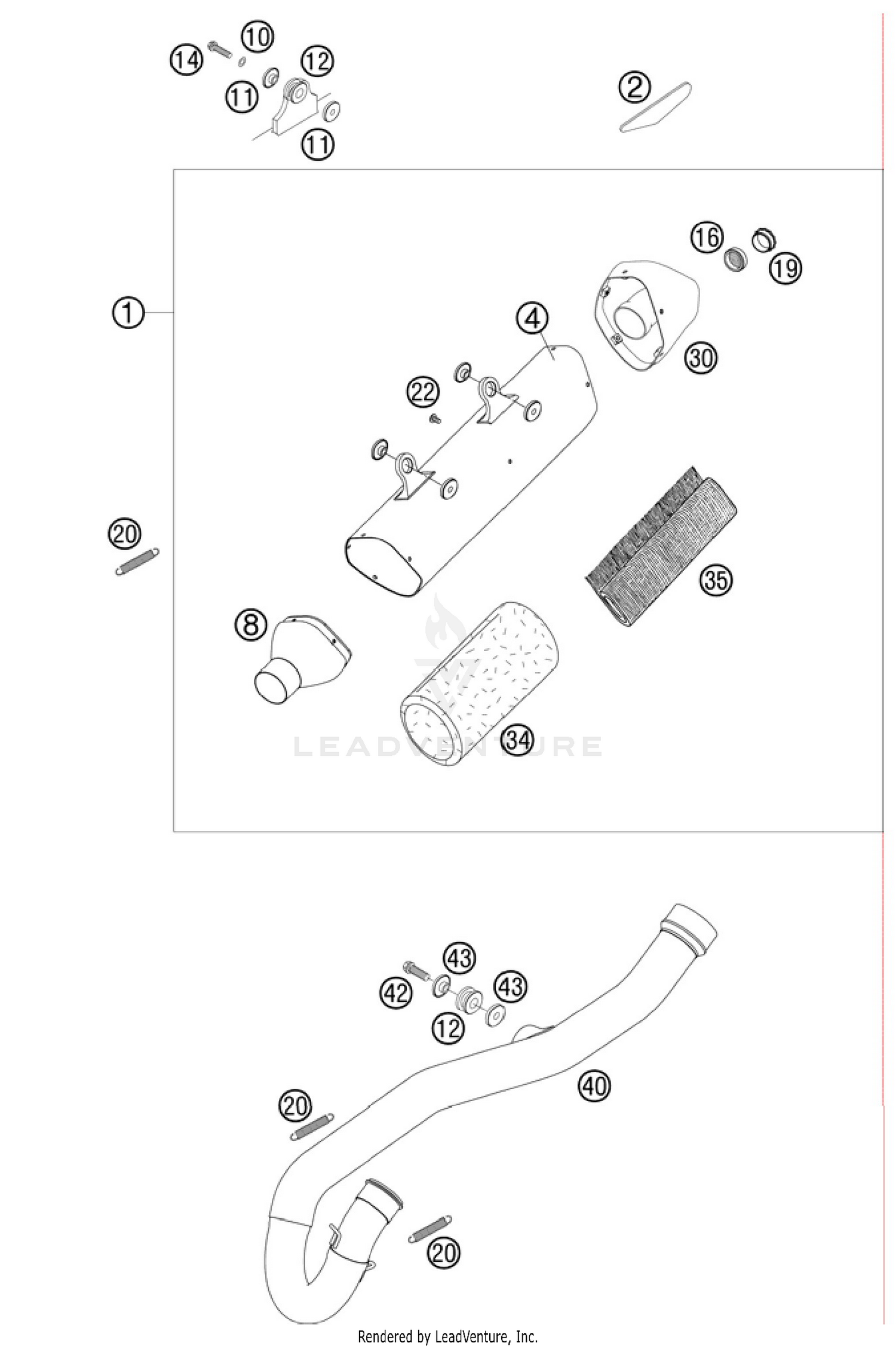 14
10
12
11
11
2
1
16
19
4
30
22
20
35
8
34
LEADVENTURE
43
42
43
12
40
20
20
Rendered by LeadVenture, Inc.