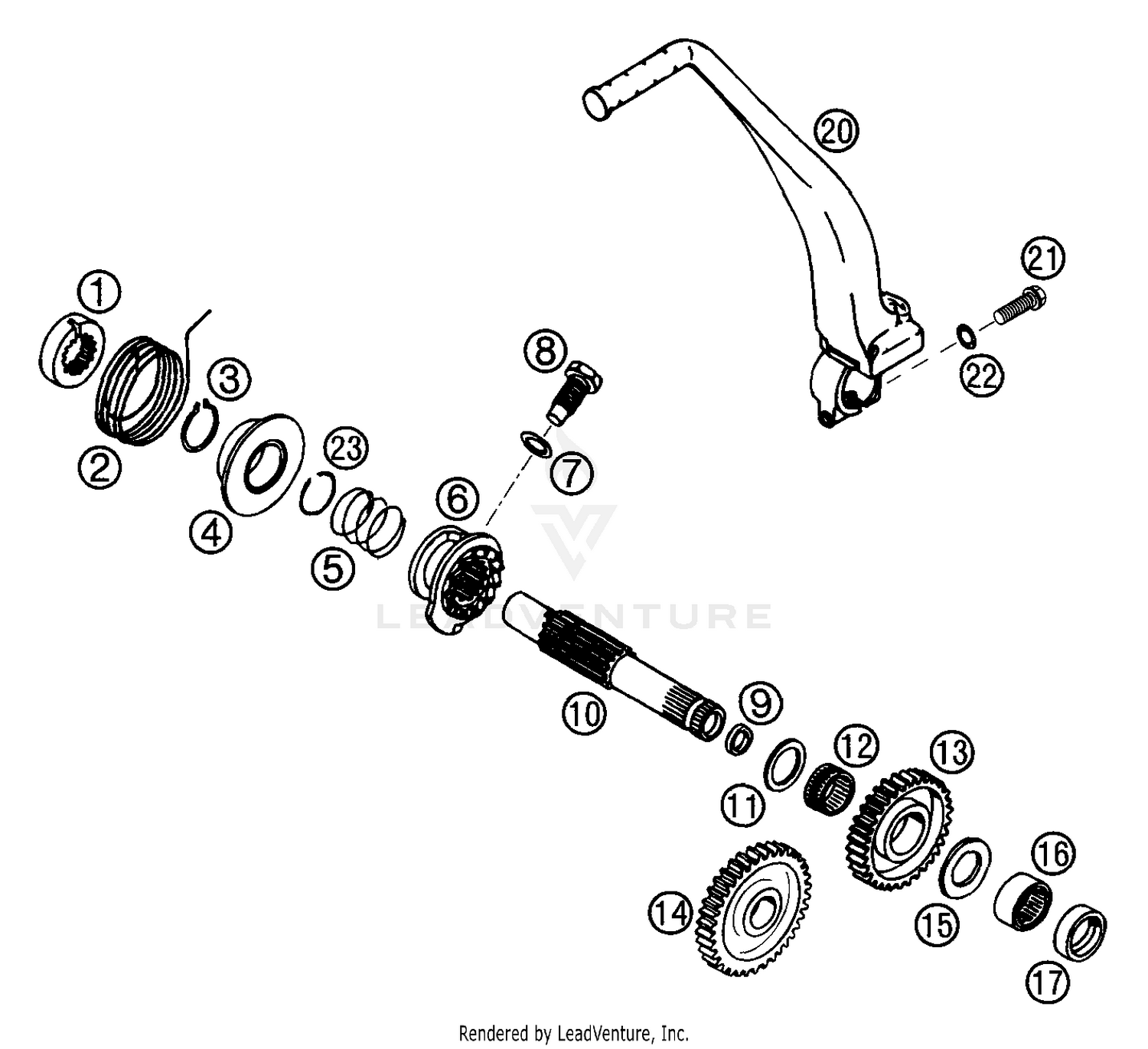 20
21
1
22
8
3
2
23
7
4
6
5
LEADVENTURE
10
9
12
13
11
16
14
15
17
Rendered by LeadVenture, Inc.