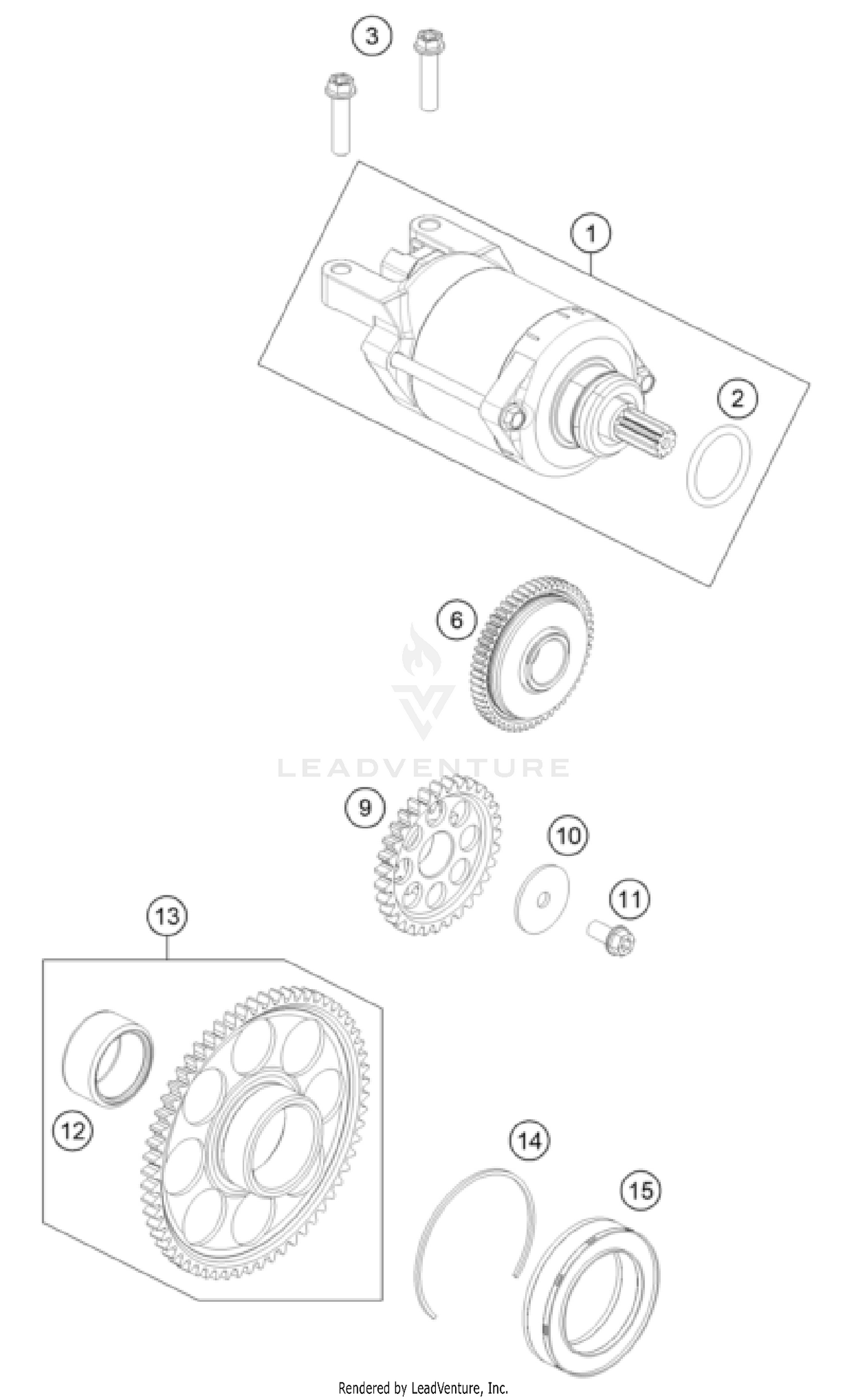 3

1

2

6

LEADVENTURE

9

10

11

13

12

14

15

Rendered by LeadVenture, Inc.