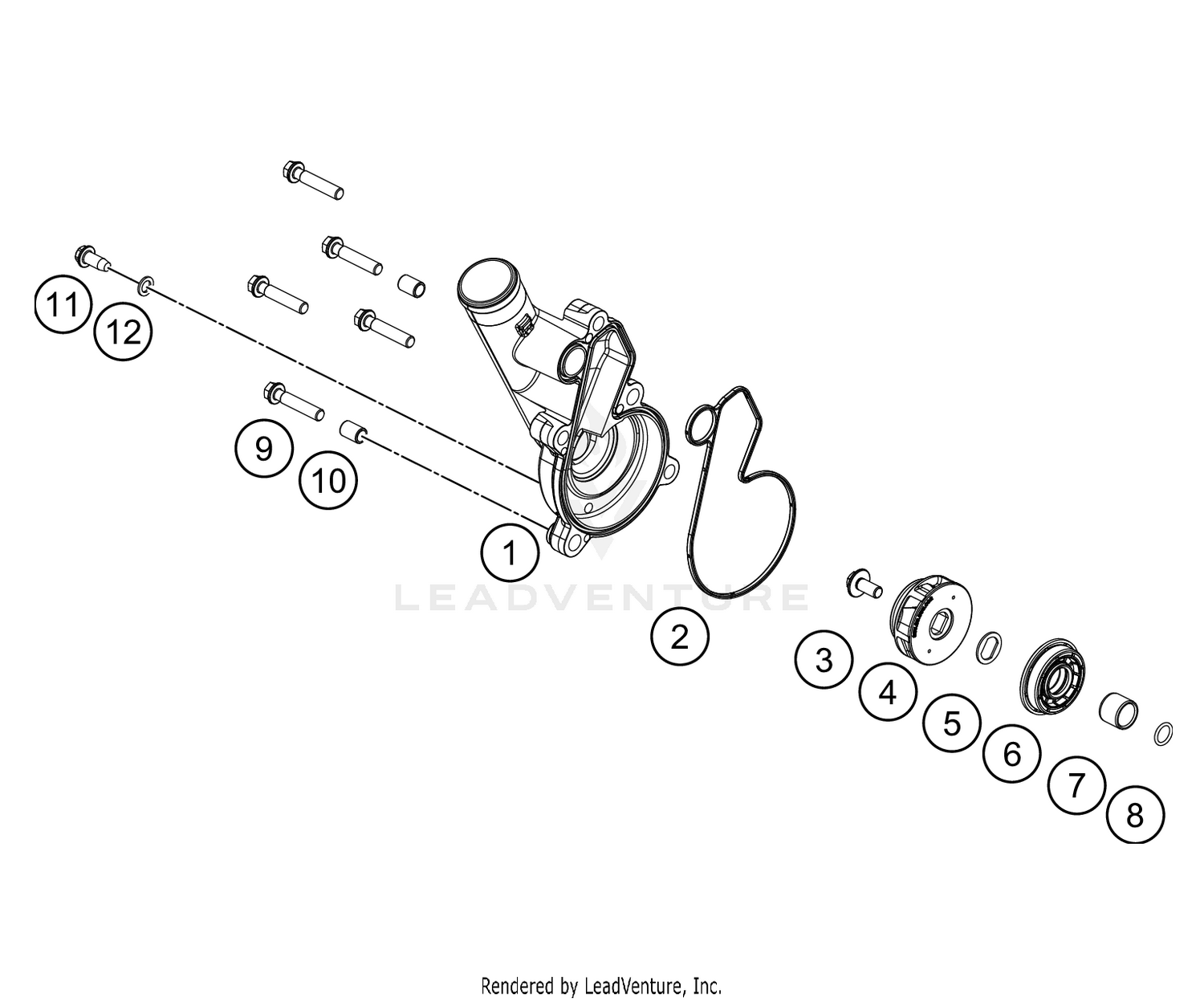 11
12
9
10
1
LEADVENTURE
2
3
4
5
6
7
8
Rendered by LeadVenture, Inc.