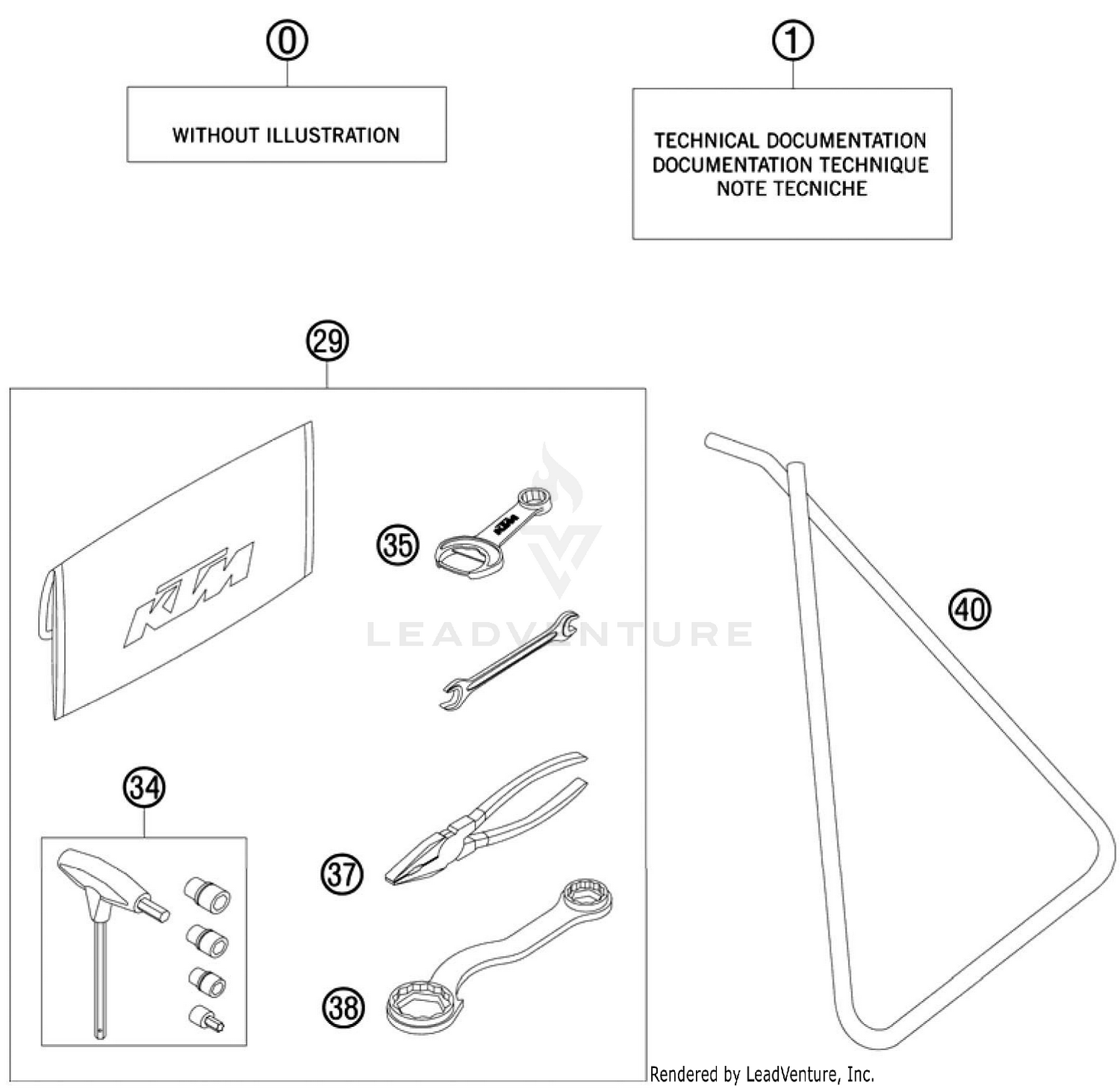 0

WITHOUT ILLUSTRATION

1

TECHNICAL DOCUMENTATION
DOCUMENTATION TECHNIQUE
NOTE TECNICHE

29

KTM

35

KTM

LEADVENTURE

40

34

37

38

Rendered by LeadVenture, Inc.