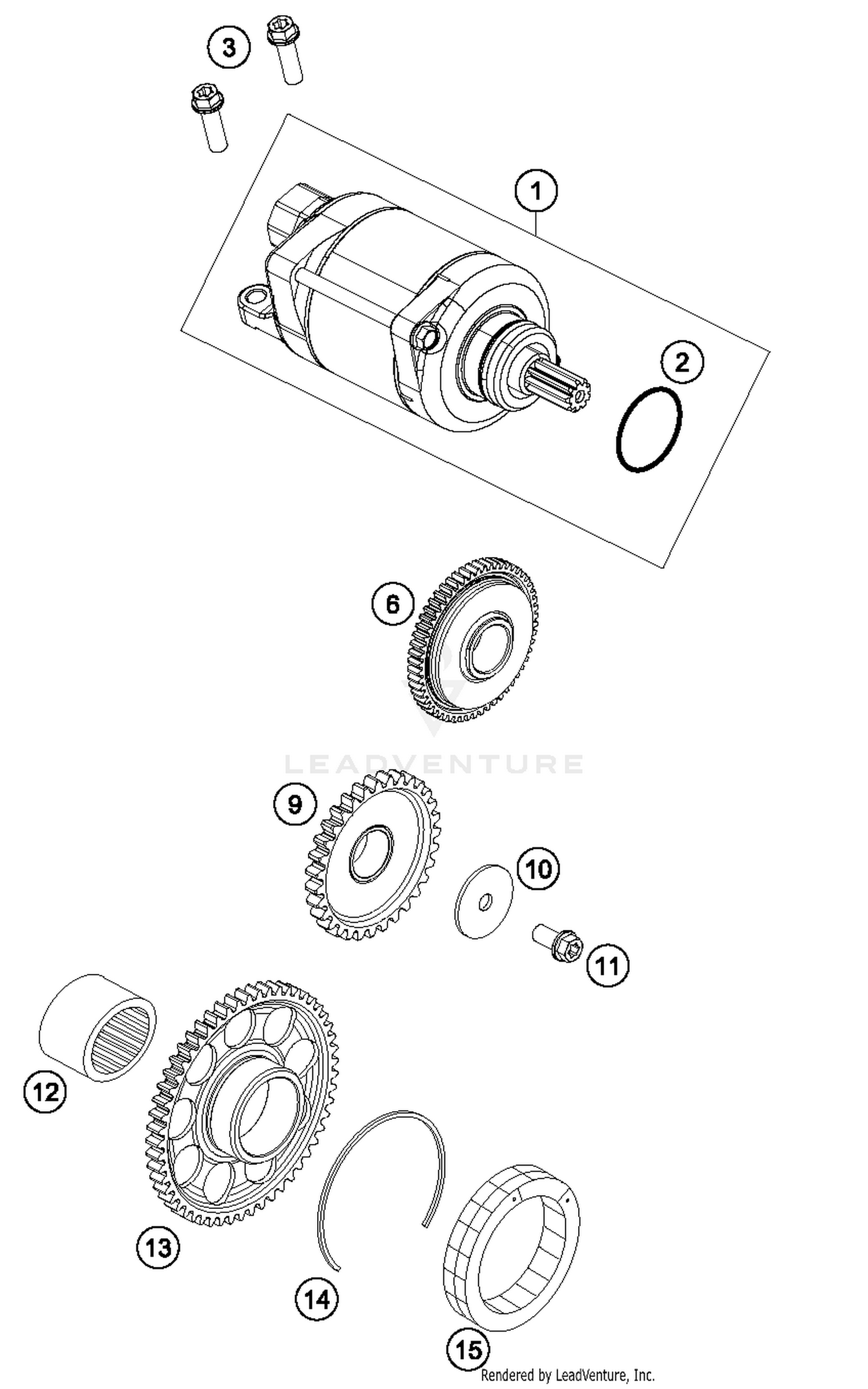 3

1

2

6

LEADVENTURE

9

10

11

12

13

14

15

Rendered by LeadVenture, Inc.