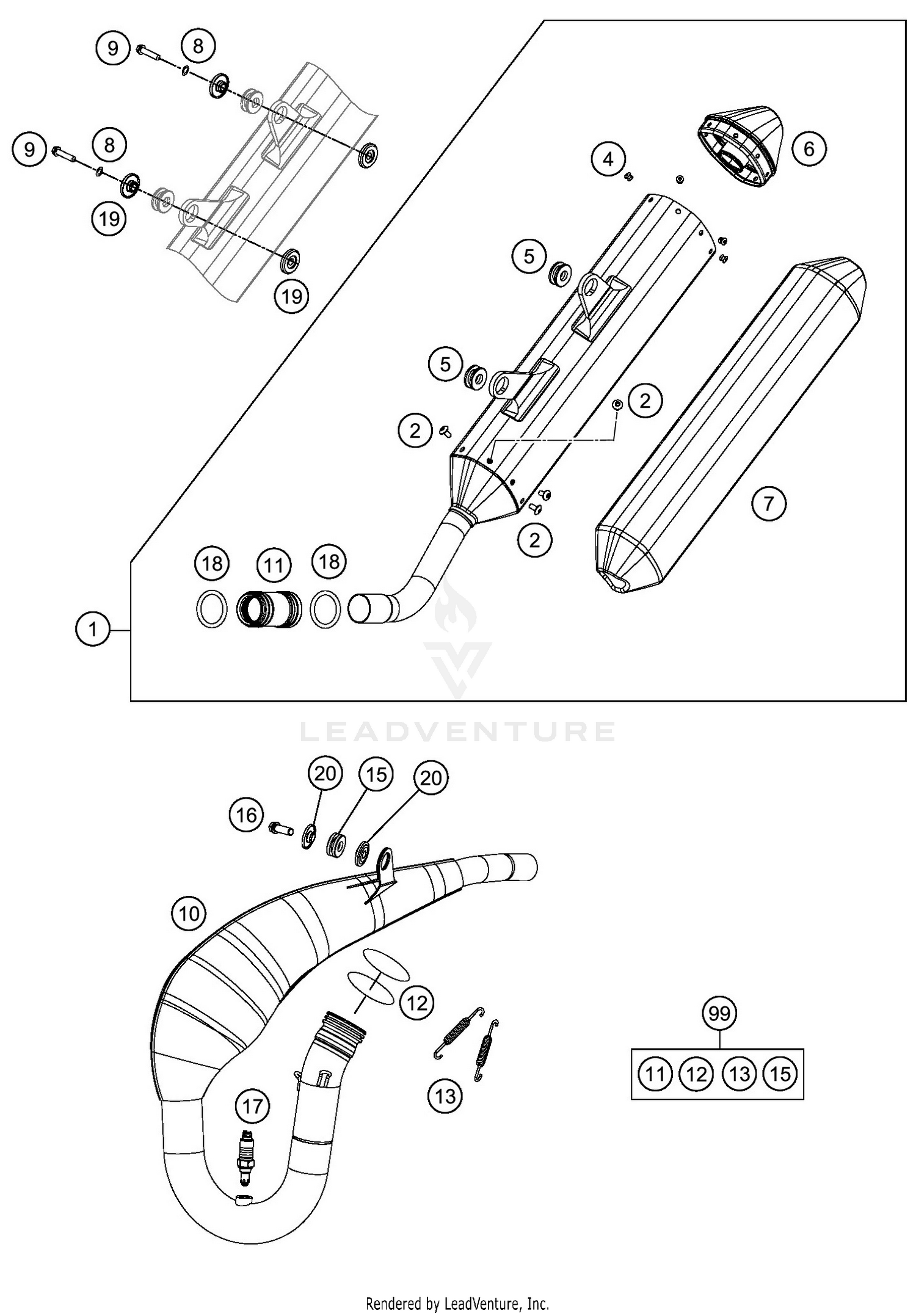 9
8
9
8
19
19
4
6
5
5
2
2
2
7
18
11
18
1
LEADVENTURE
20
15
20
16
10
12
13
17
99
11 12 13 15
Rendered by LeadVenture, Inc.