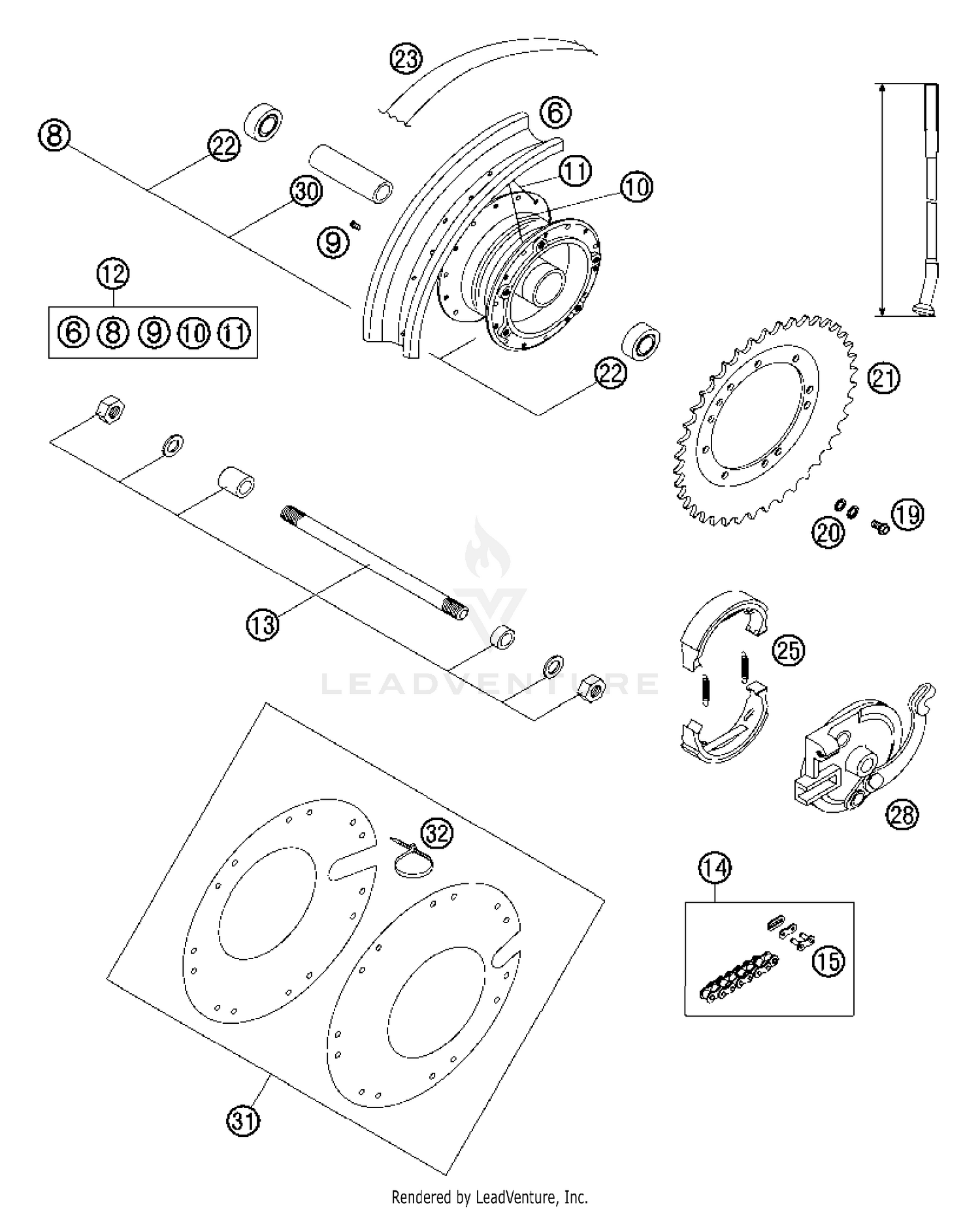 23
6
8
22
11
10
30
9
12
6 8 9 10 11
22
21
20
19
13
25
LEADVENTURE
28
32
14
15
31
Rendered by LeadVenture, Inc.