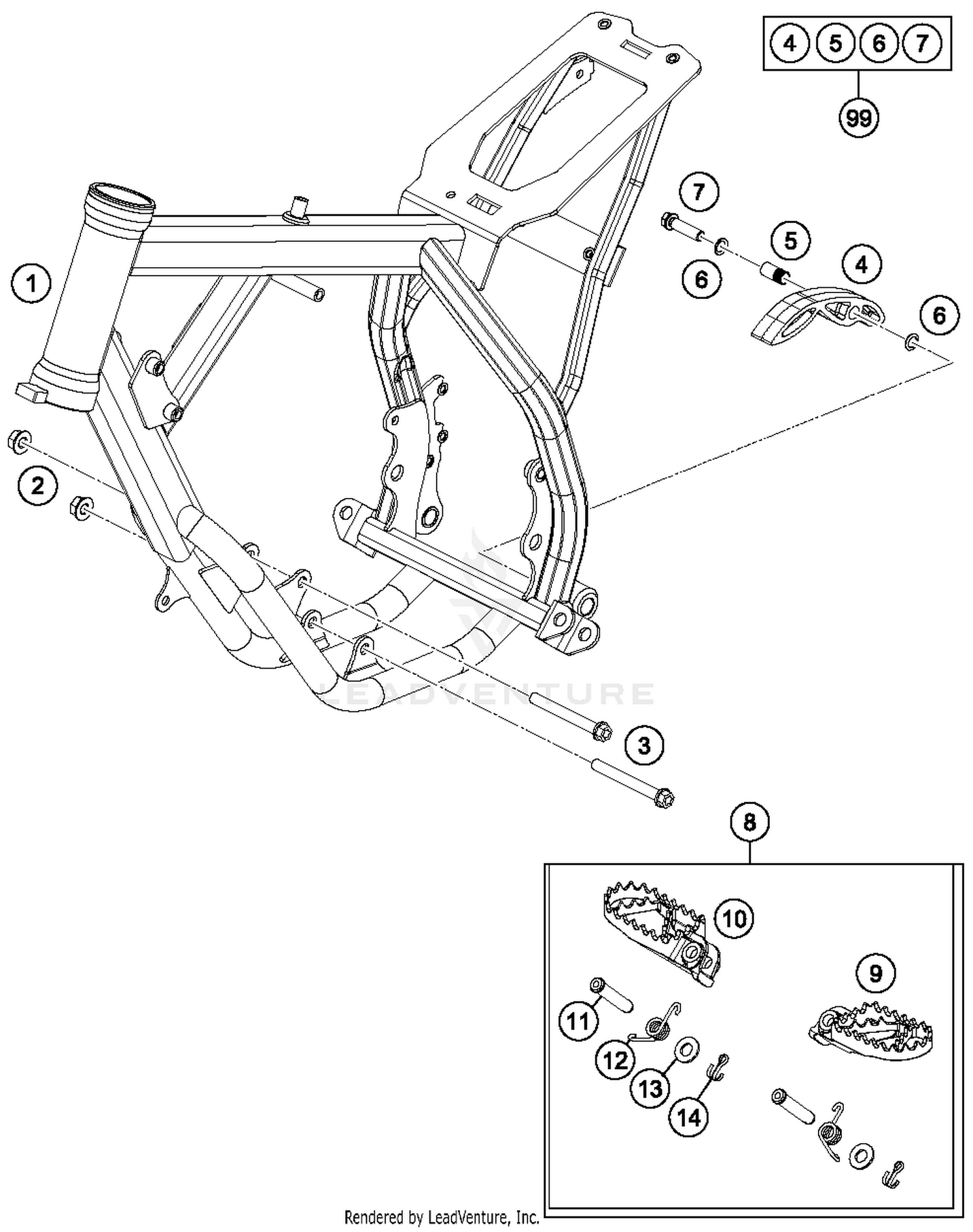 4 5 6 7

99

7

5

4

6

6

1

2

LEADVENTURE

3

8

10

9

11

12

13

14

Rendered by LeadVenture, Inc.