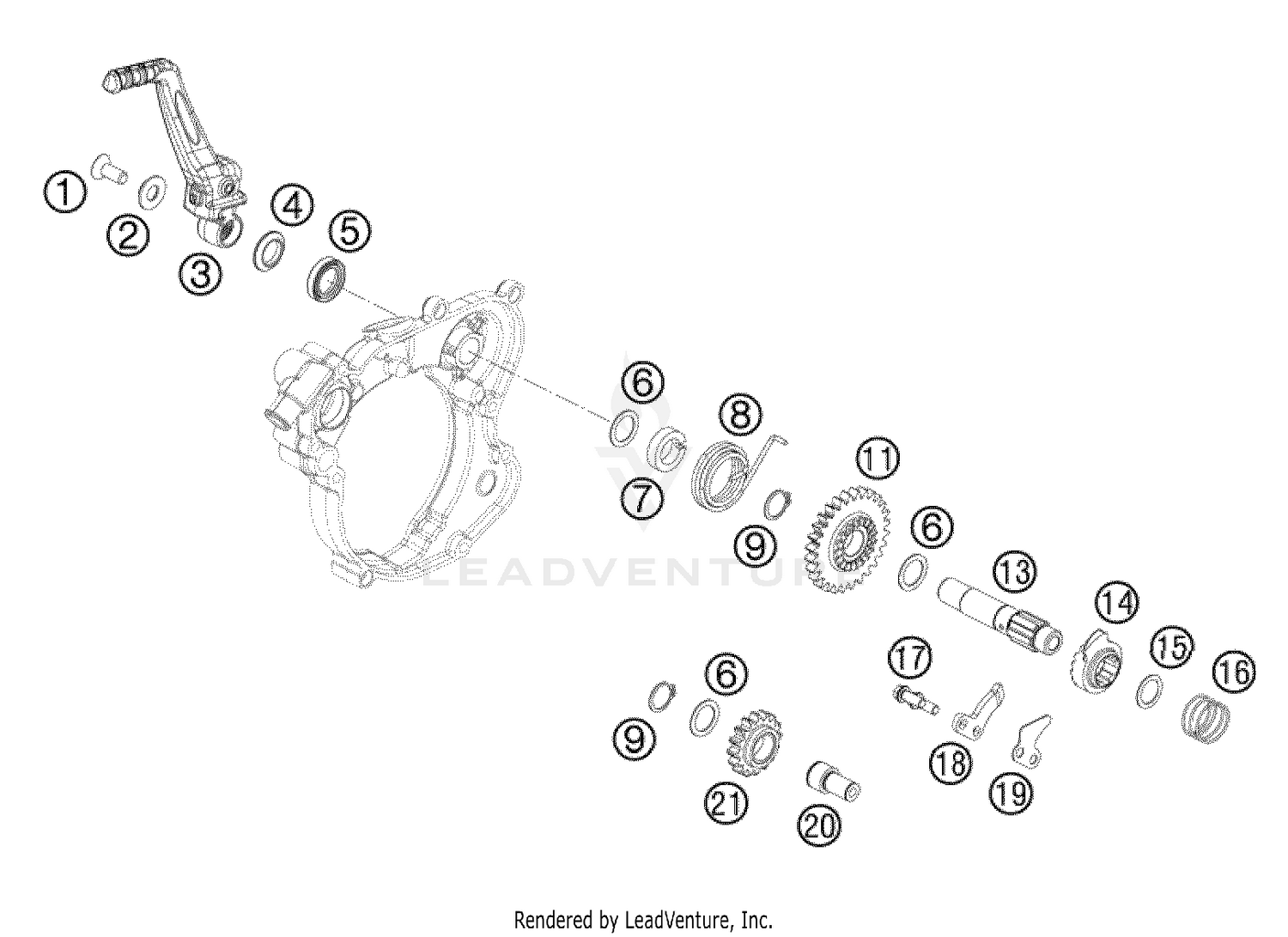 1
2
3
4
5
6
7
8
9
11
6
13
14
15
16
17
18
19
9
6
21
20
LEADVENTURE
Rendered by LeadVenture, Inc.