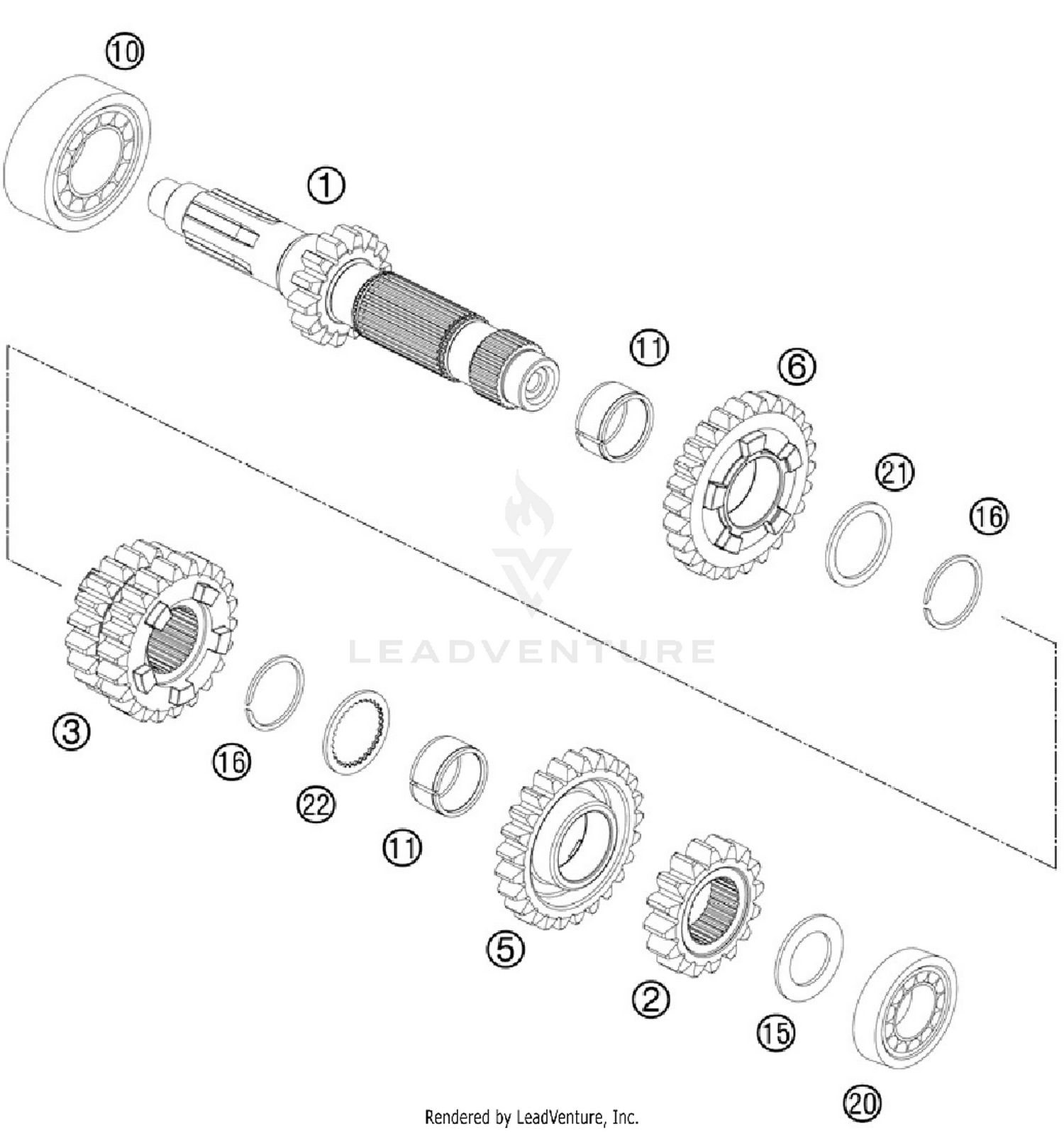 10
1
11
6
21
16
LEADVENTURE
3
16
22
11
5
2
15
20
Rendered by LeadVenture, Inc.