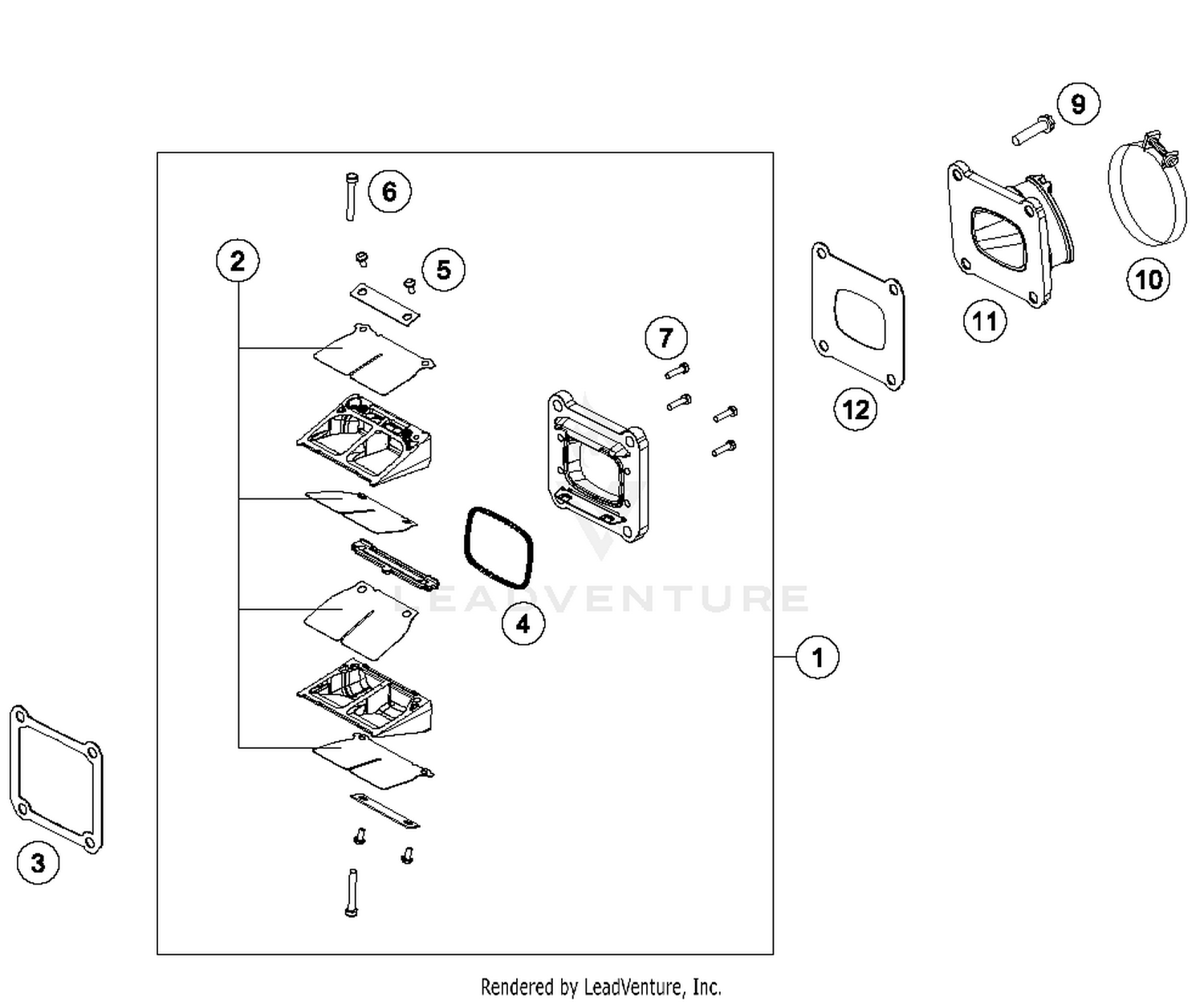 9
6
2
5
10
11
7
12
4
LEADVENTURE
1
3
Rendered by LeadVenture, Inc.