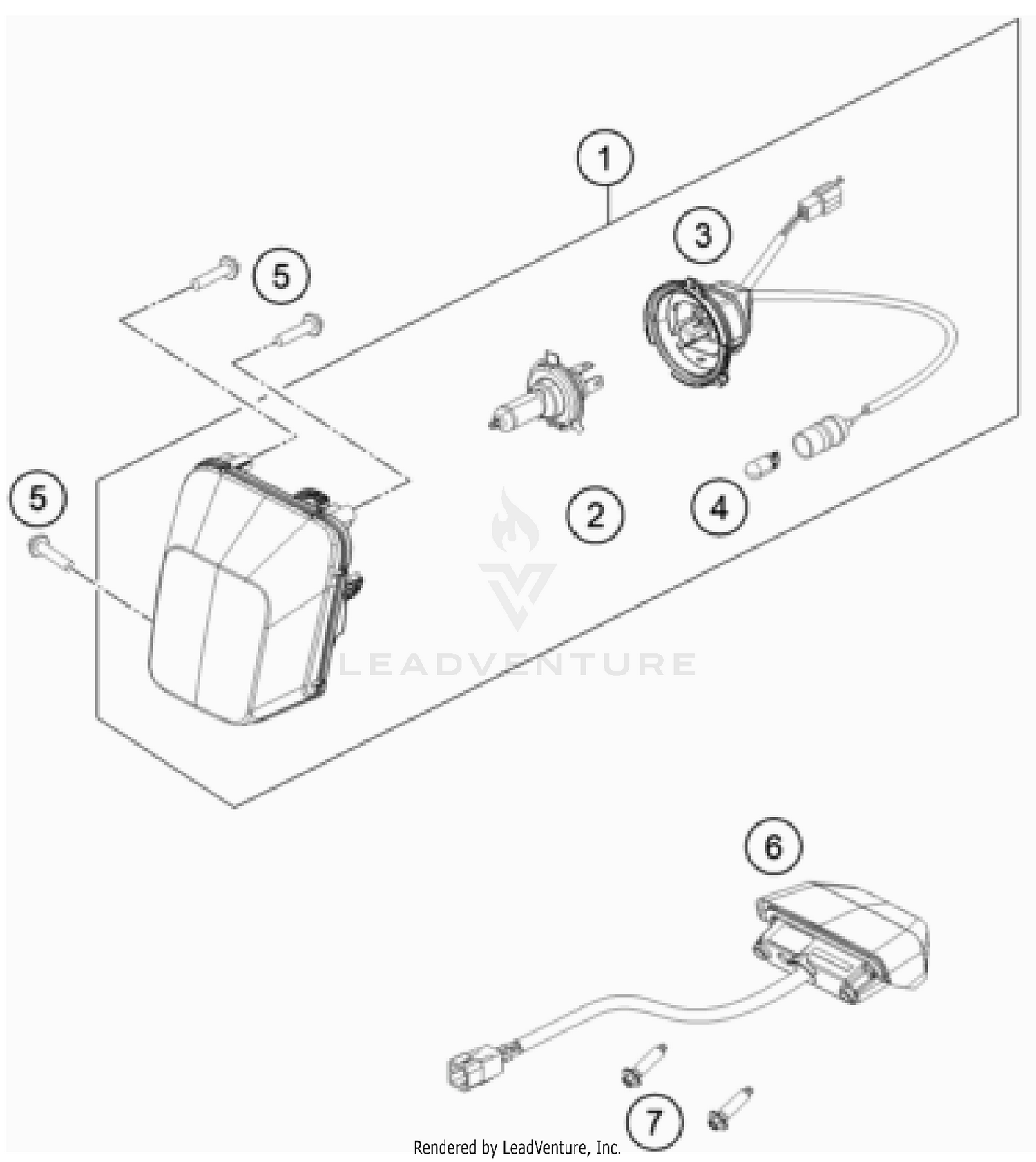 1
3
5
5
2
4
LEADVENTURE
6
7
Rendered by LeadVenture, Inc.