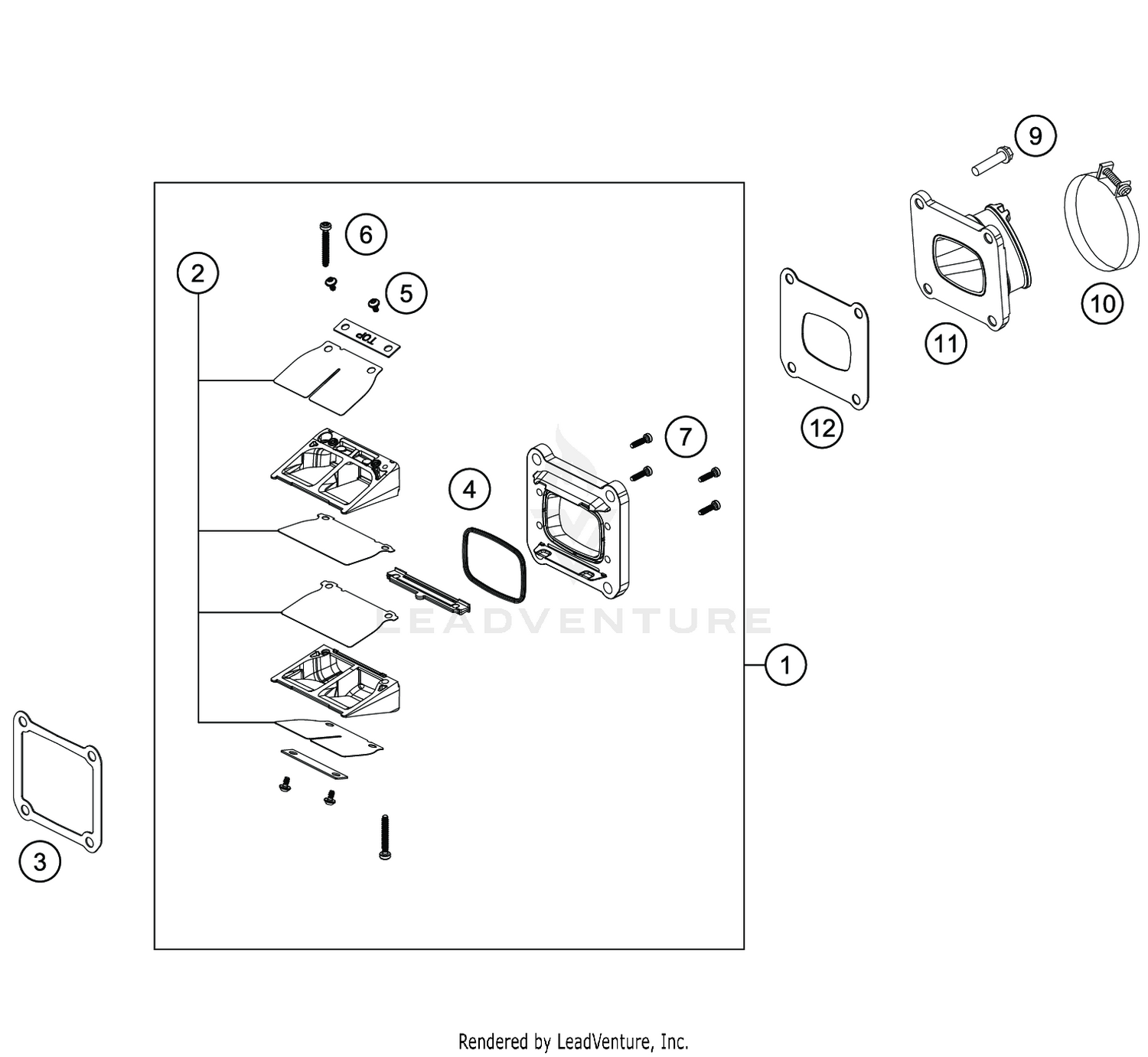 9

6

2

5

TOP

10

11

12

7

4

LEADVENTURE

1

3

Rendered by LeadVenture, Inc.