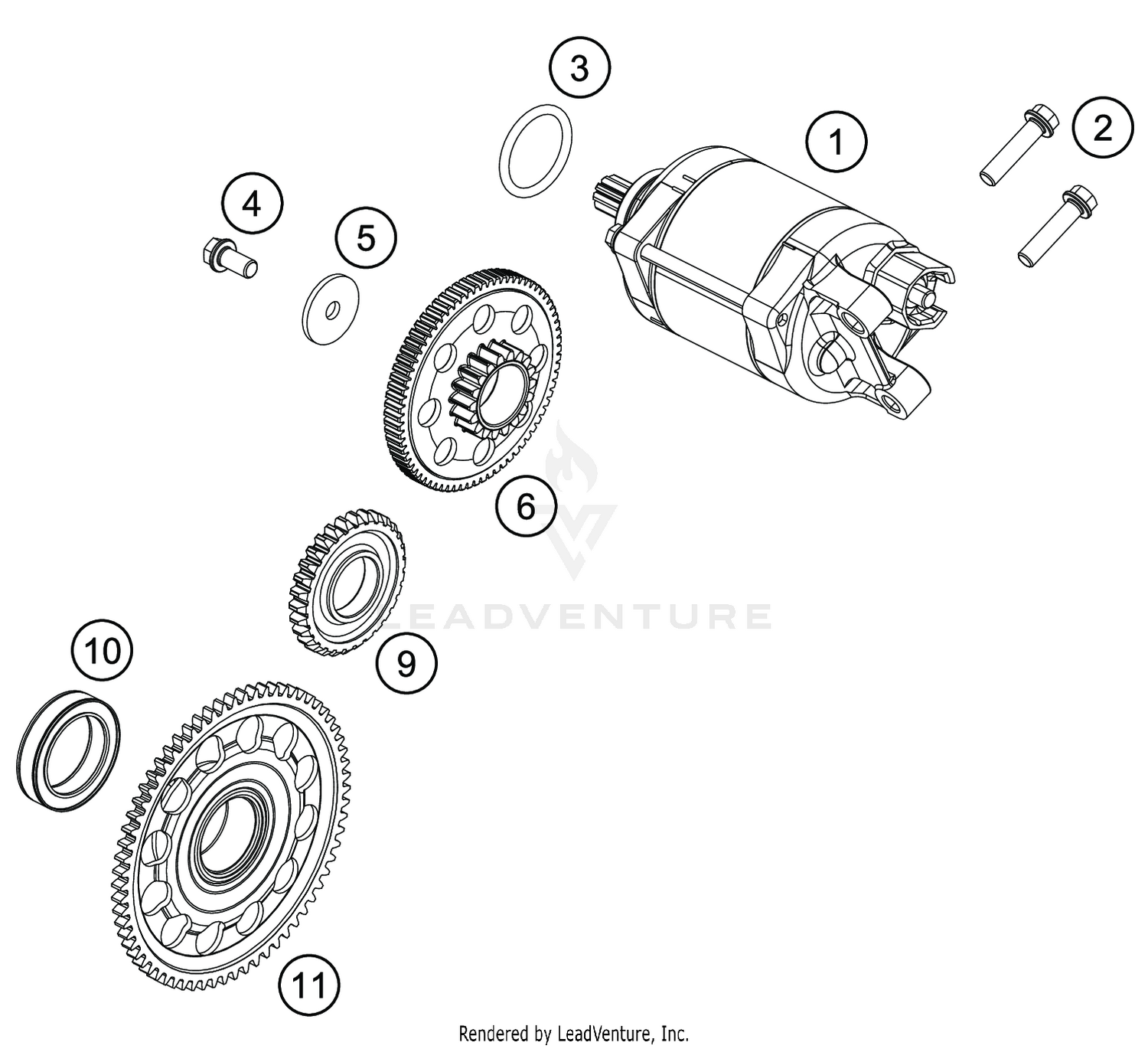 3

1

2

4

5

6

LEADVENTURE

9

10

11

Rendered by LeadVenture, Inc.