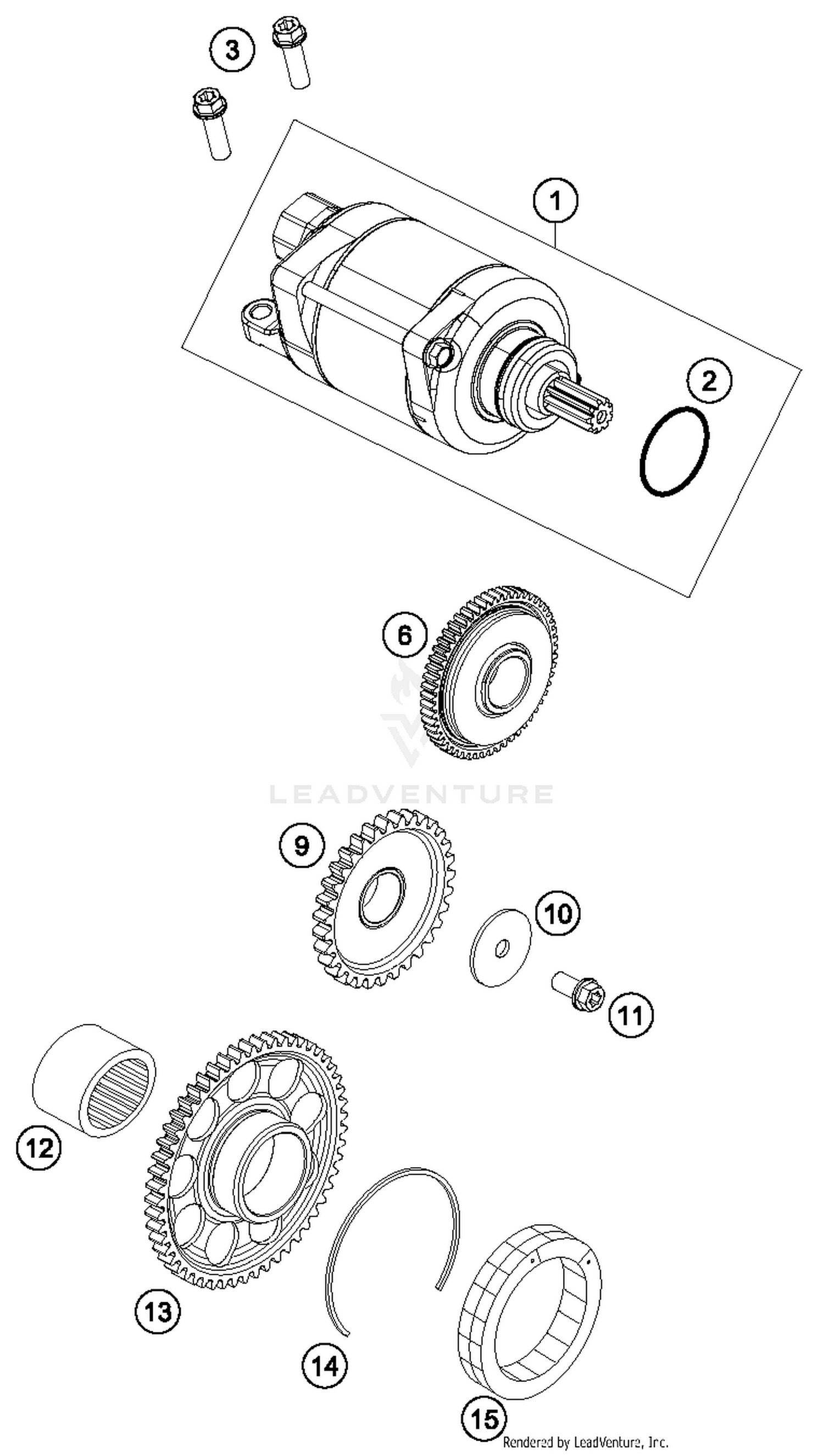 3

1

2

6

LEADVENTURE

9

10

11

12

13

14

15

Rendered by LeadVenture, Inc.