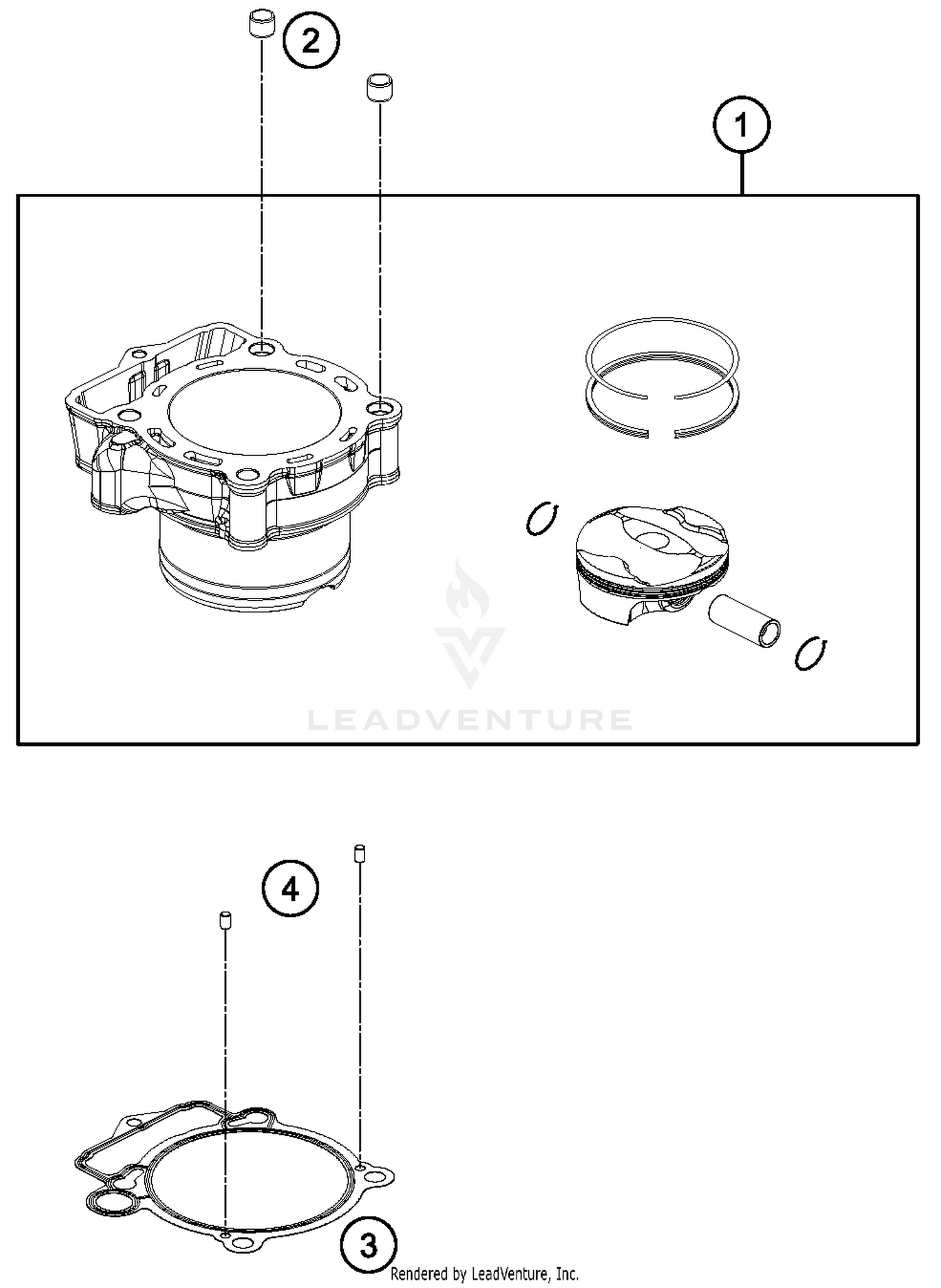 2

1

LEADVENTURE

4

3

Rendered by LeadVenture, Inc.