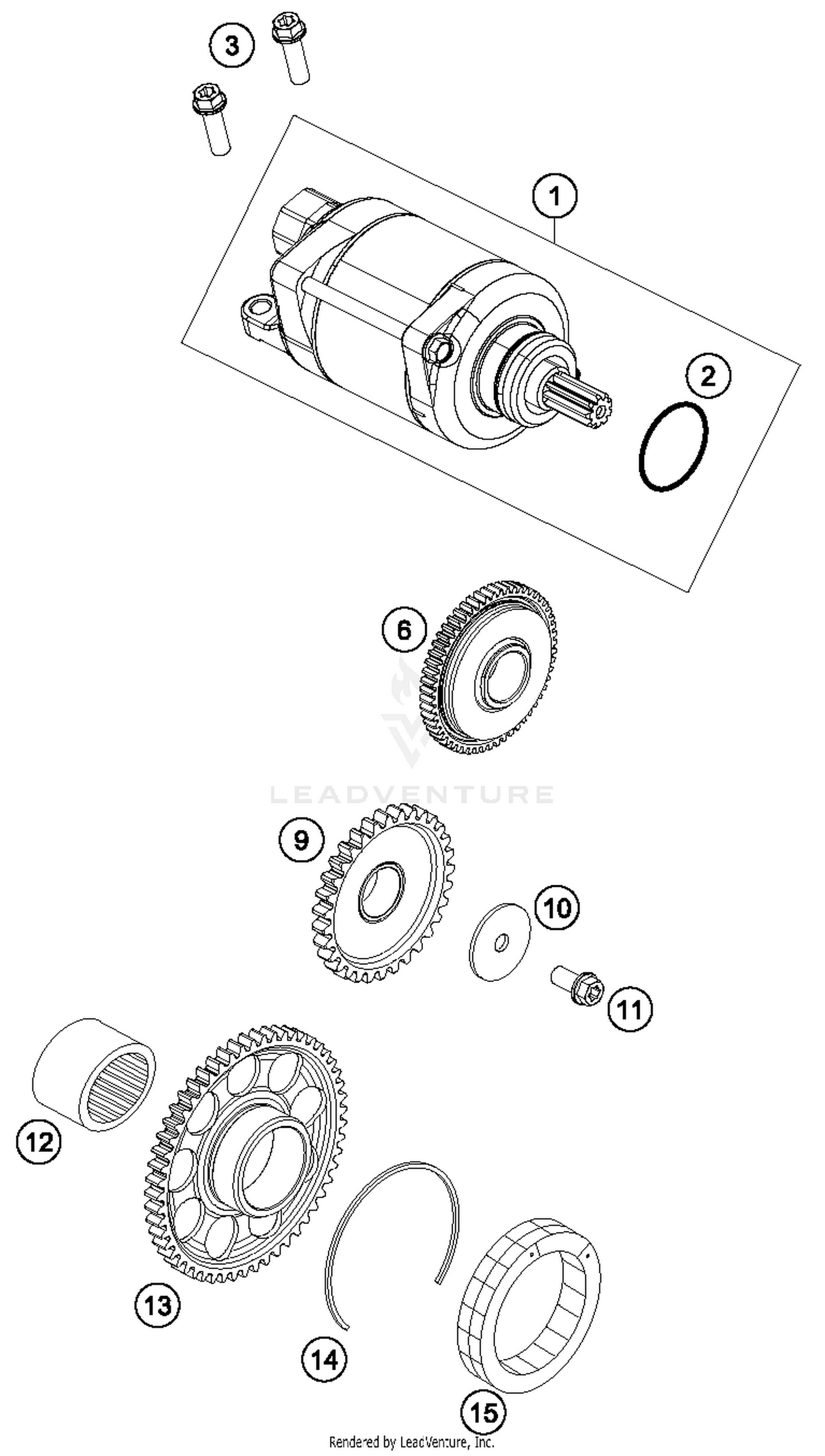 3

1

2

6

LEADVENTURE

9

10

11

12

13

14

15

Rendered by LeadVenture, Inc.