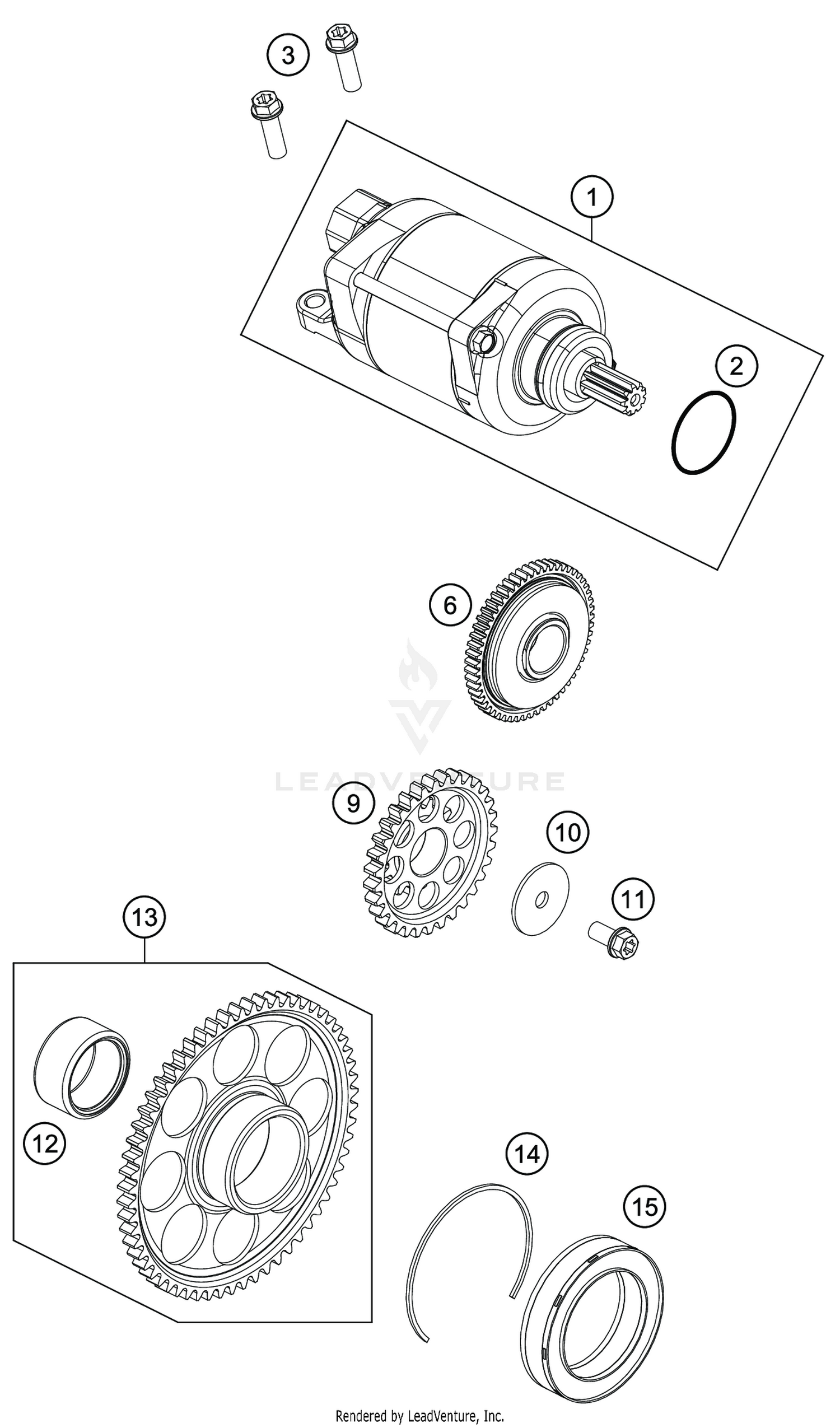 3

1

2

6

LEADVENTURE

9

10

11

13

12

14

15

Rendered by LeadVenture, Inc.