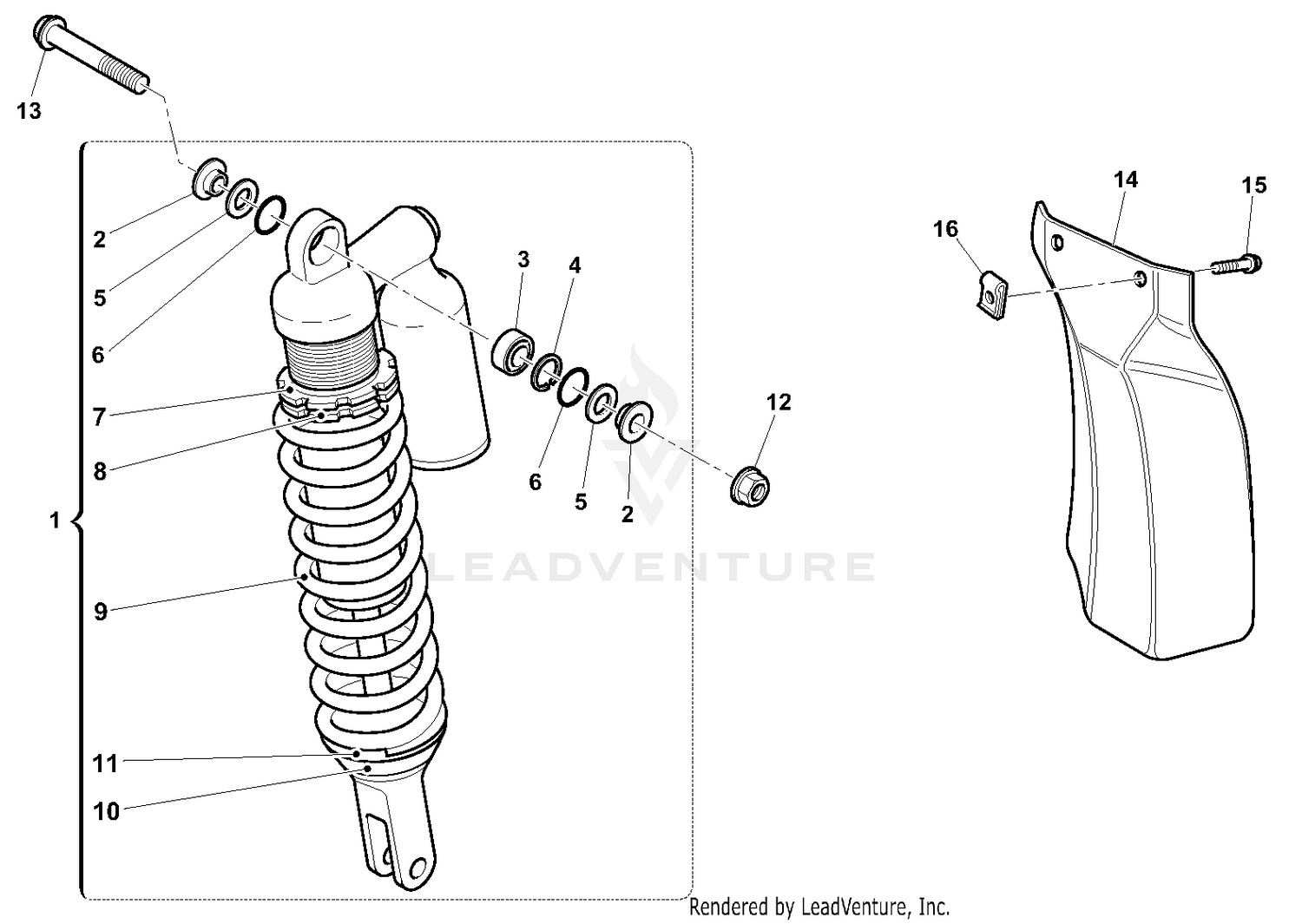 13

2

5

6

7

8

1

9

11

10

3

4

6

5

2

12

16

14

15

LEADVENTURE

Rendered by LeadVenture, Inc.