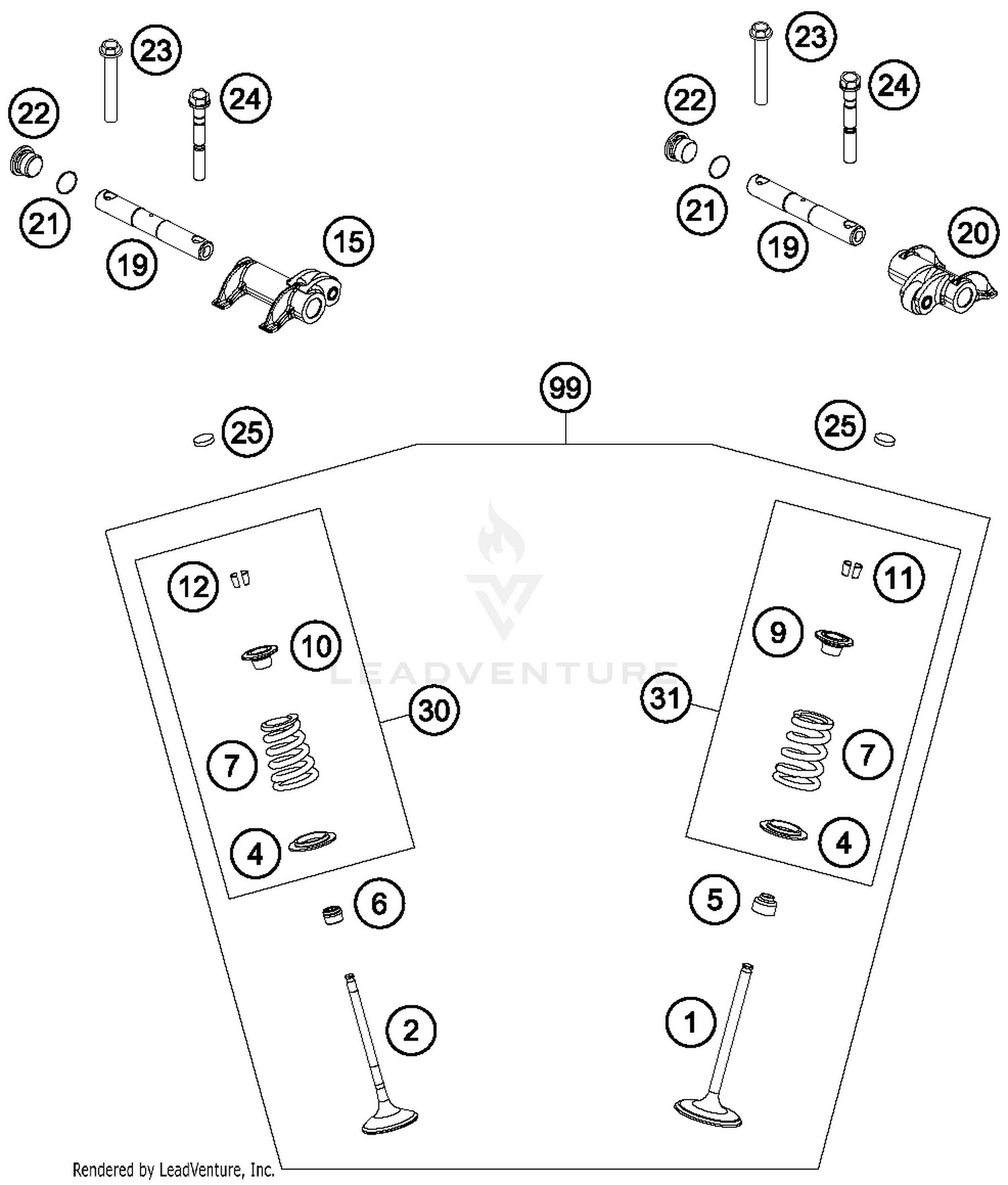 23
24
22
21
19
15
23
24
22
21
19
20
99
25
25
12
10
30
7
4
6
2
11
9
31
7
4
5
1
LEADVENTURE
Rendered by LeadVenture, Inc.