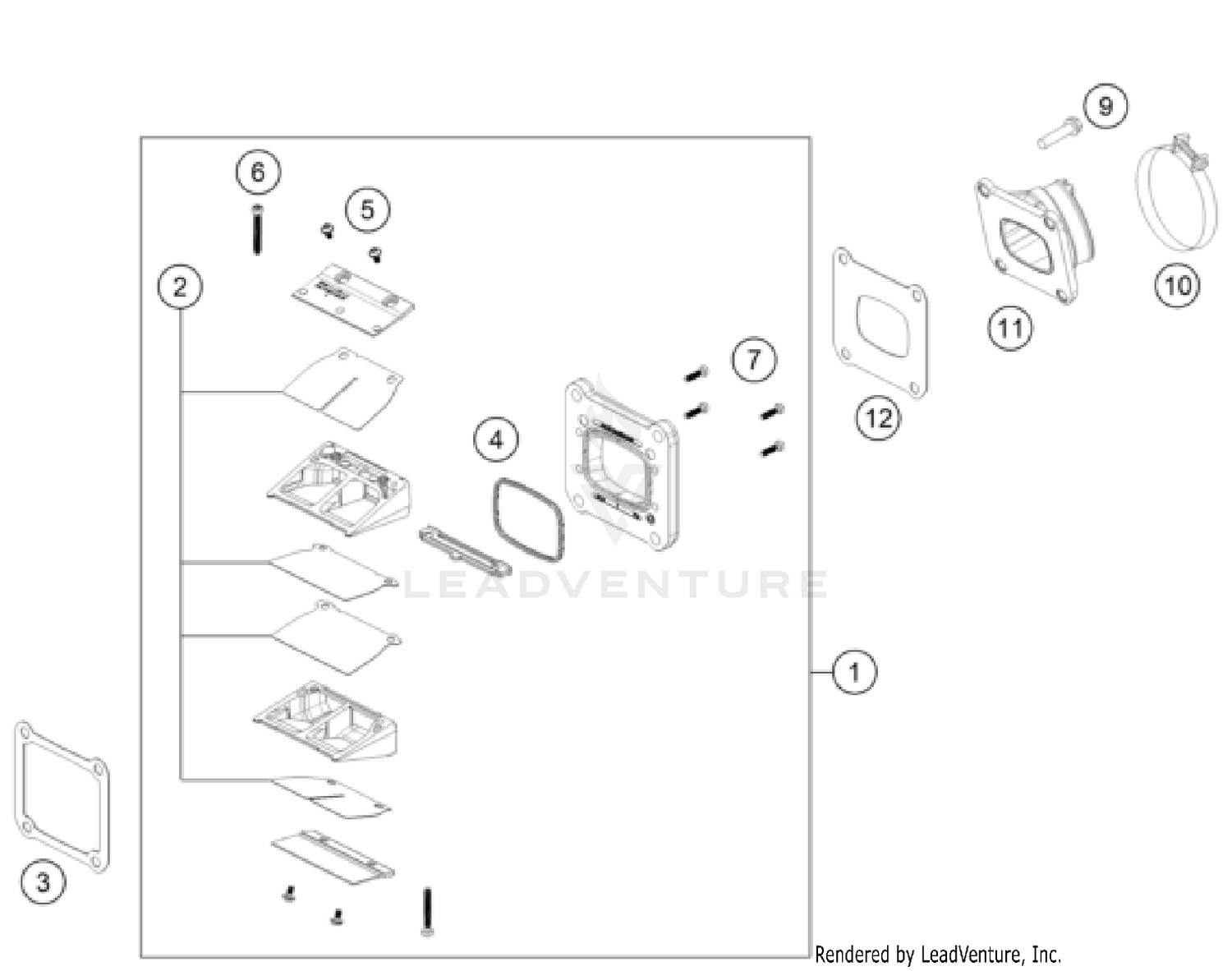 9

6

5

2

10

11

7

12

4

LEADVENTURE

1

3

Rendered by LeadVenture, Inc.