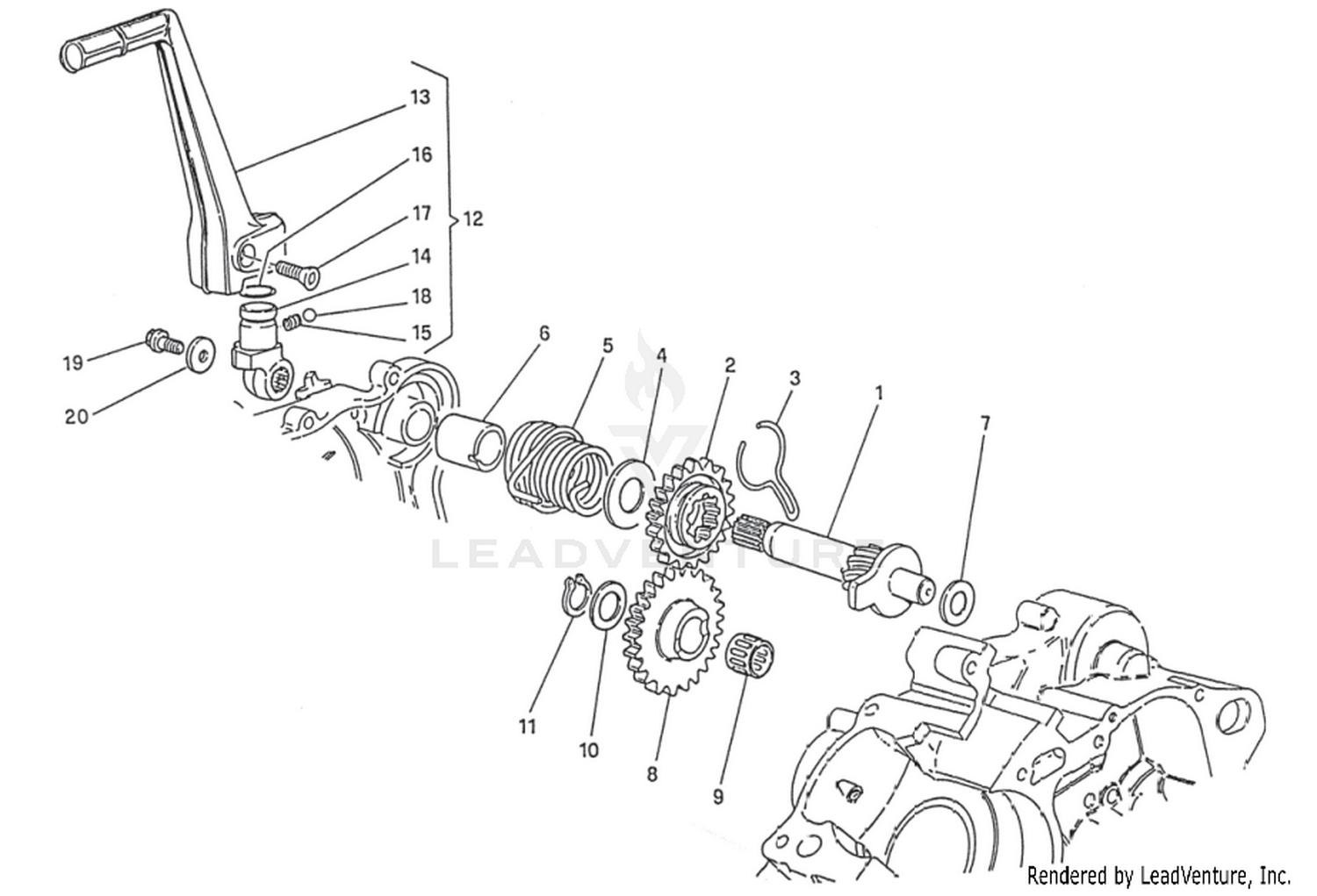 13
16
17
12
14
18
15
19
20
6
5
4
2
3
1
7
LEADVENTURE
11
10
8
9
Rendered by LeadVenture, Inc.