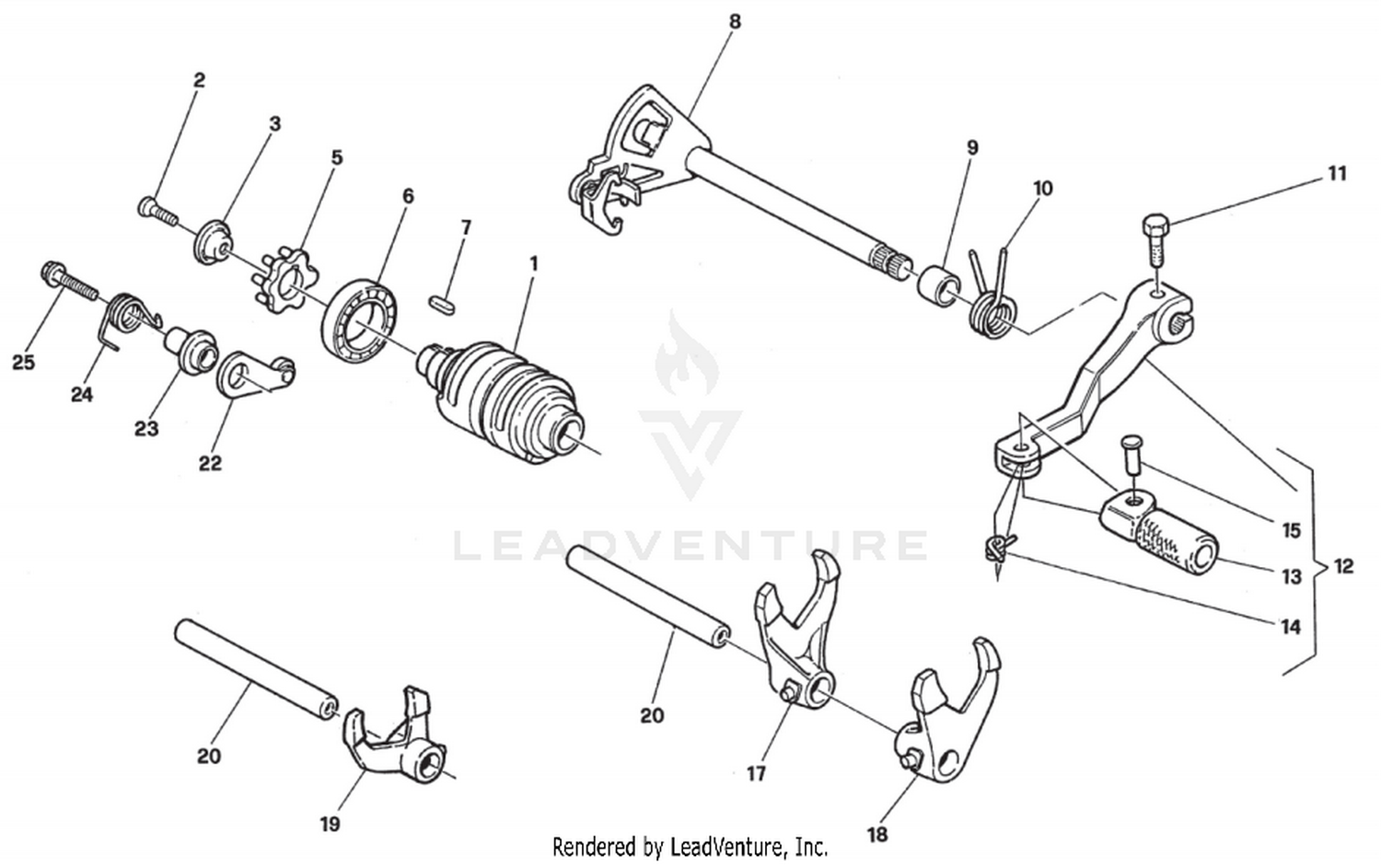 8
2
3
5
6
7
1
9
10
11
25
24
23
22
LEADVENTURE
15
13
12
14
20
20
17
19
18
Rendered by LeadVenture, Inc.