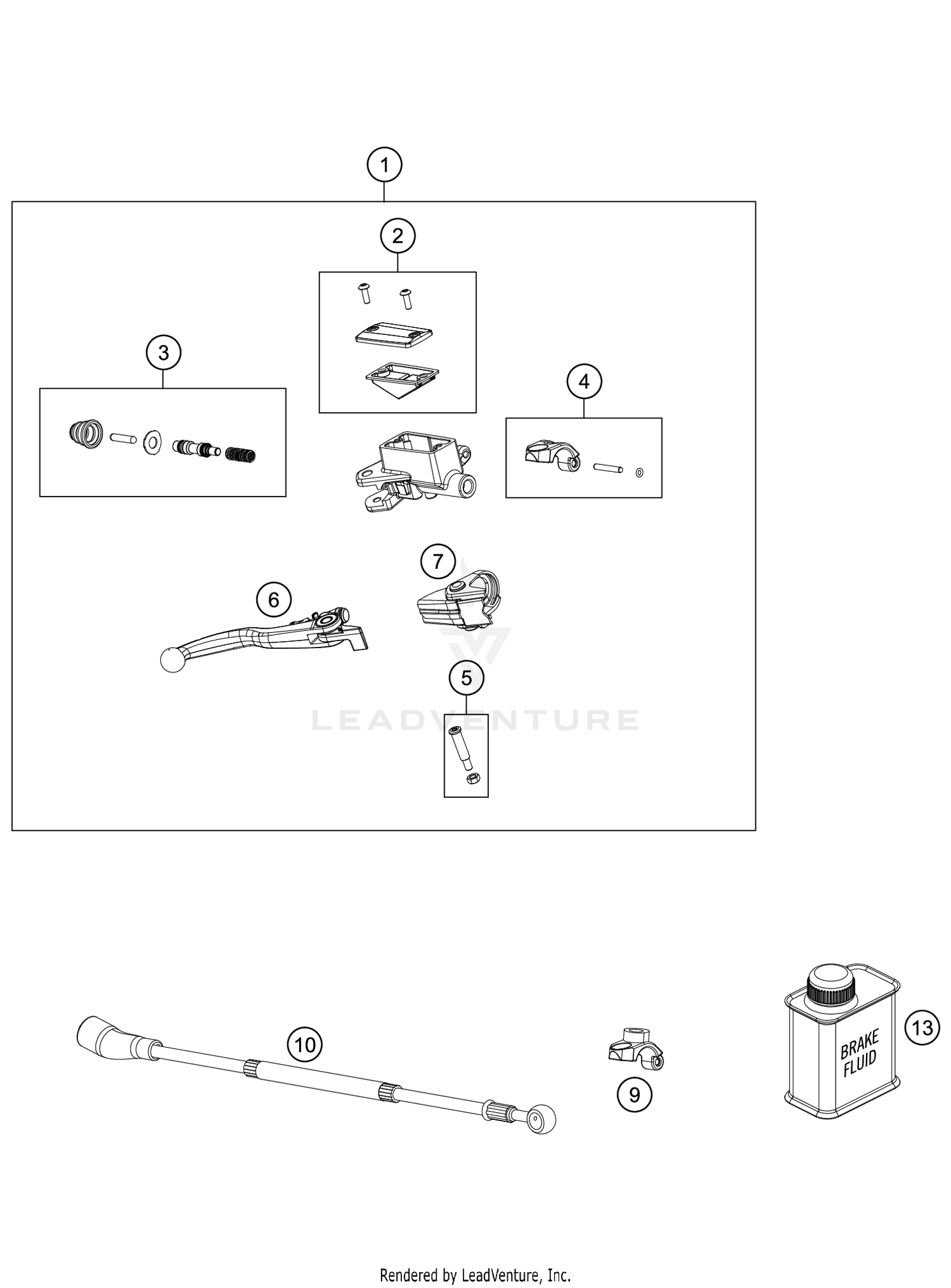 1

2

3

4

7

6

5

LEADVENTURE

10

9

BRAKE FLUID

13

Rendered by LeadVenture, Inc.