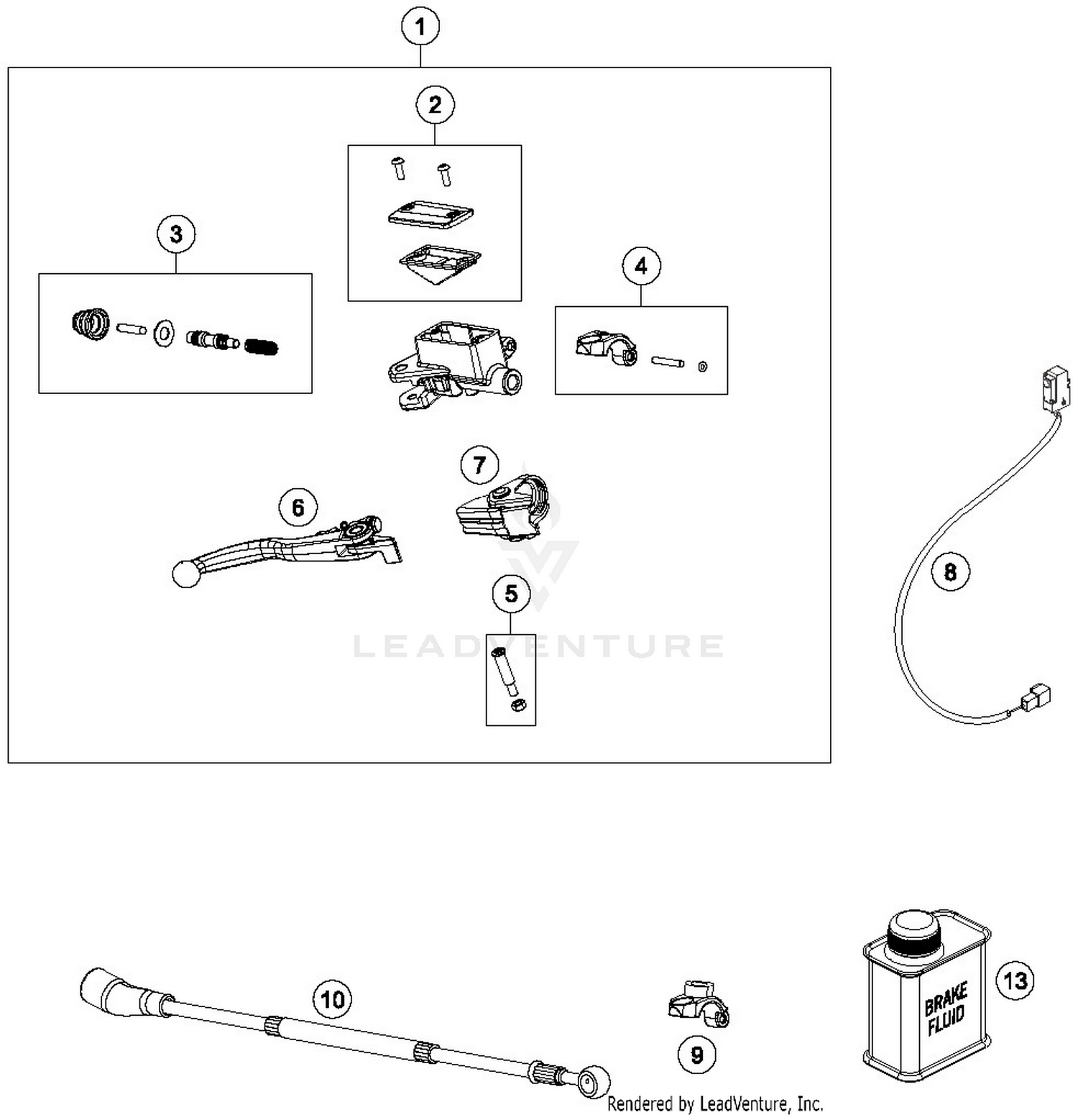 1

2

3

4

7

6

5

LEADVENTURE

8

10

9

BRAKE FLUID

13

Rendered by LeadVenture, Inc.