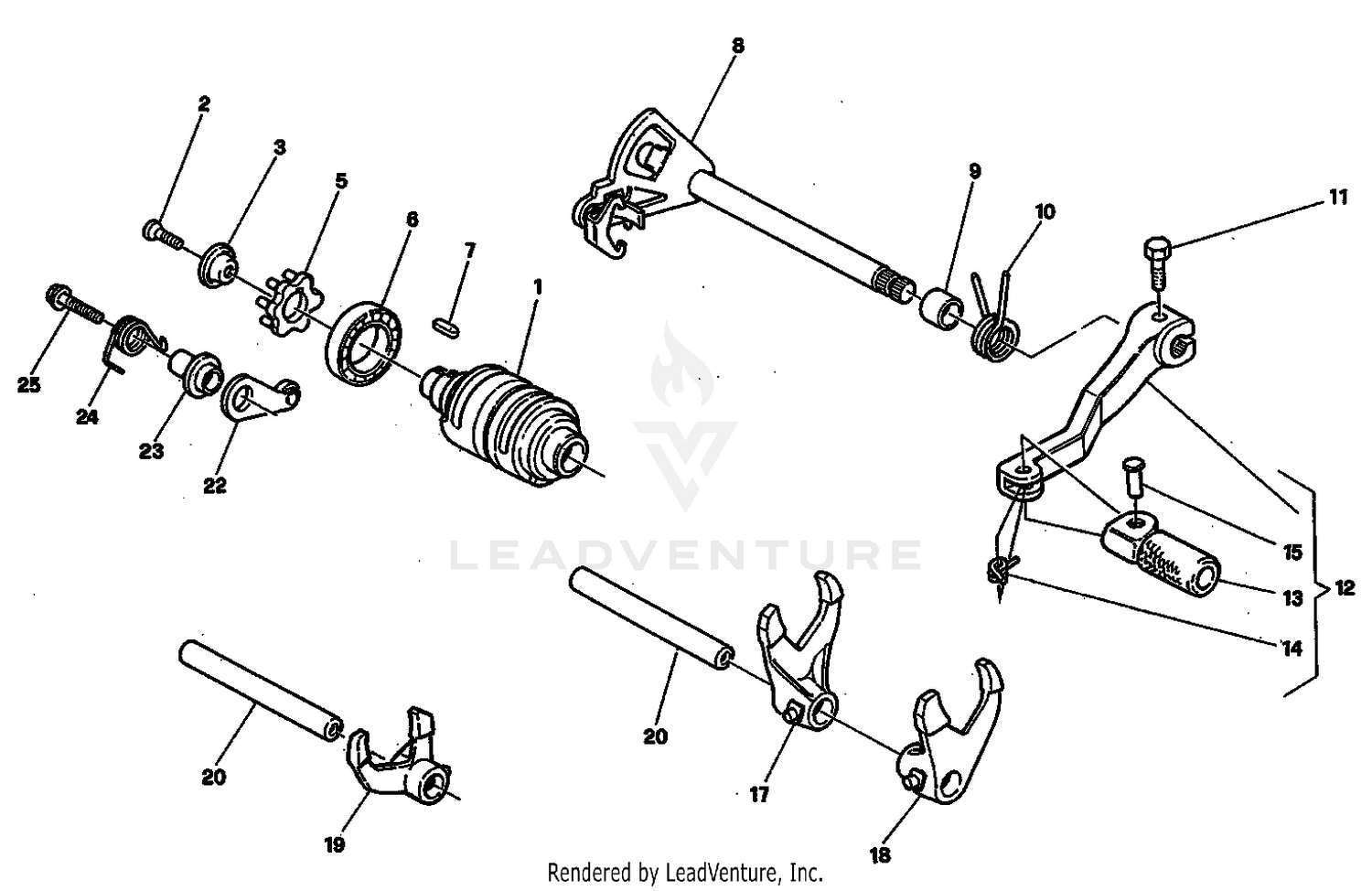 8
2
3
5
6
7
1
9
10
11
25
24
23
22
LEADVENTURE
15
13
12
14
20
20
17
19
18
Rendered by LeadVenture, Inc.