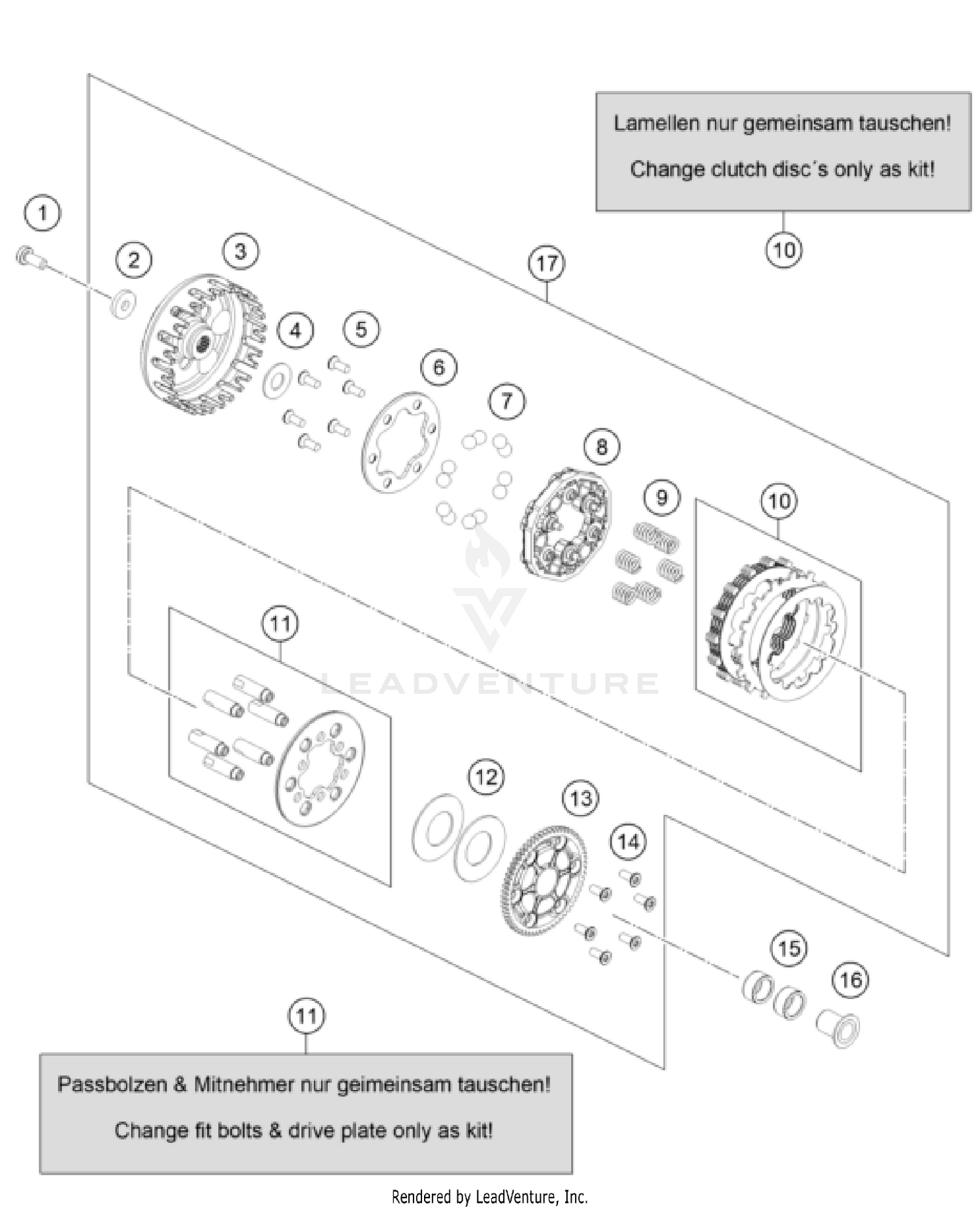 Lamellen nur gemeinsam tauschen!

Change clutch disc´s only as kit!

10

1

2

3

17

4

5

6

7

8

9

10

11

LEADVENTURE

12

13

14

15

16

11

Passbolzen & Mitnehmer nur geimeinsam tauschen!

Change fit bolts & drive plate only as kit!

Rendered by LeadVenture, Inc.