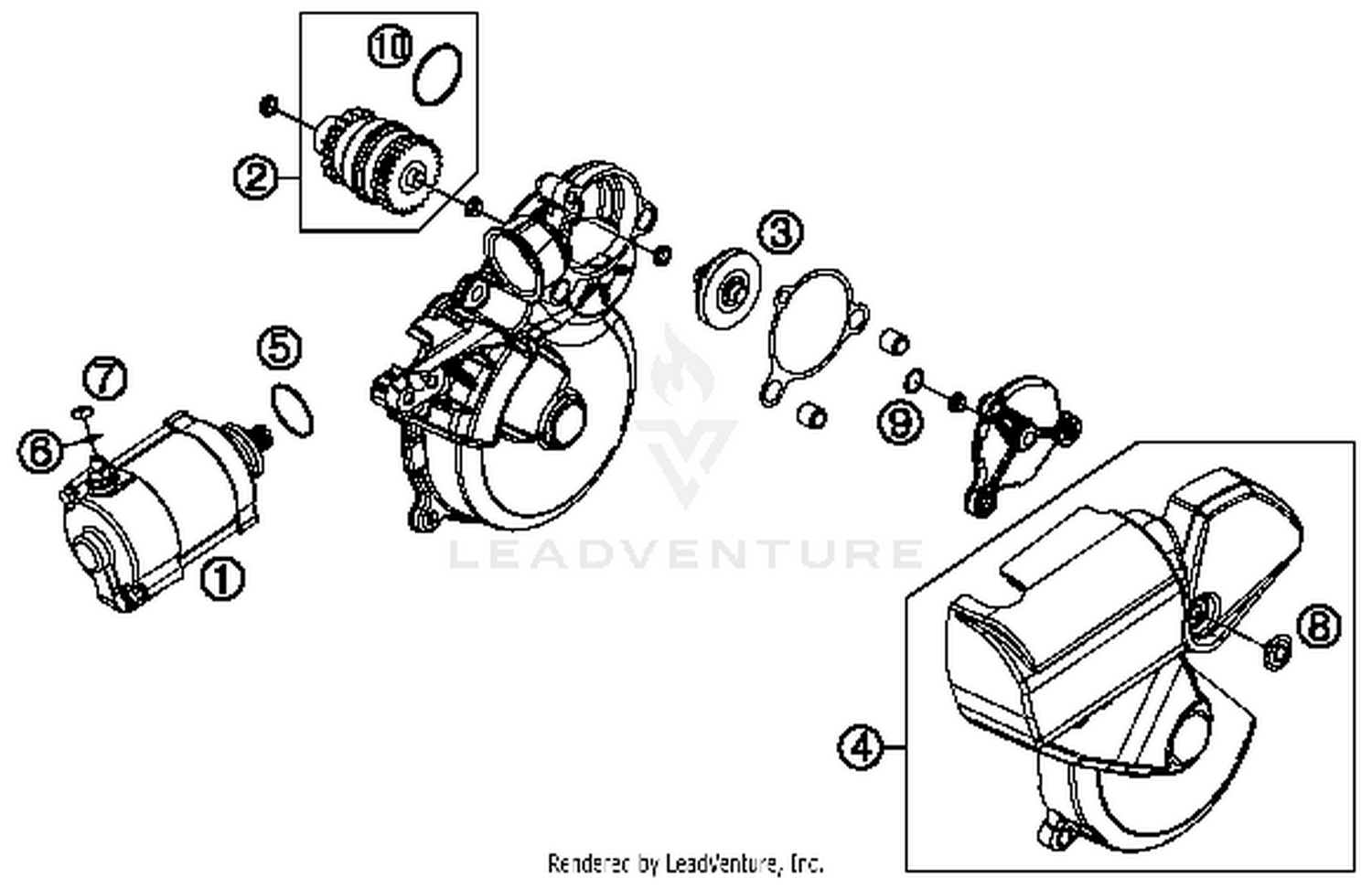 10

2

3

5

7

6

9

1

LEADVENTURE

8

4

Rendered by LeadVenture, Inc.