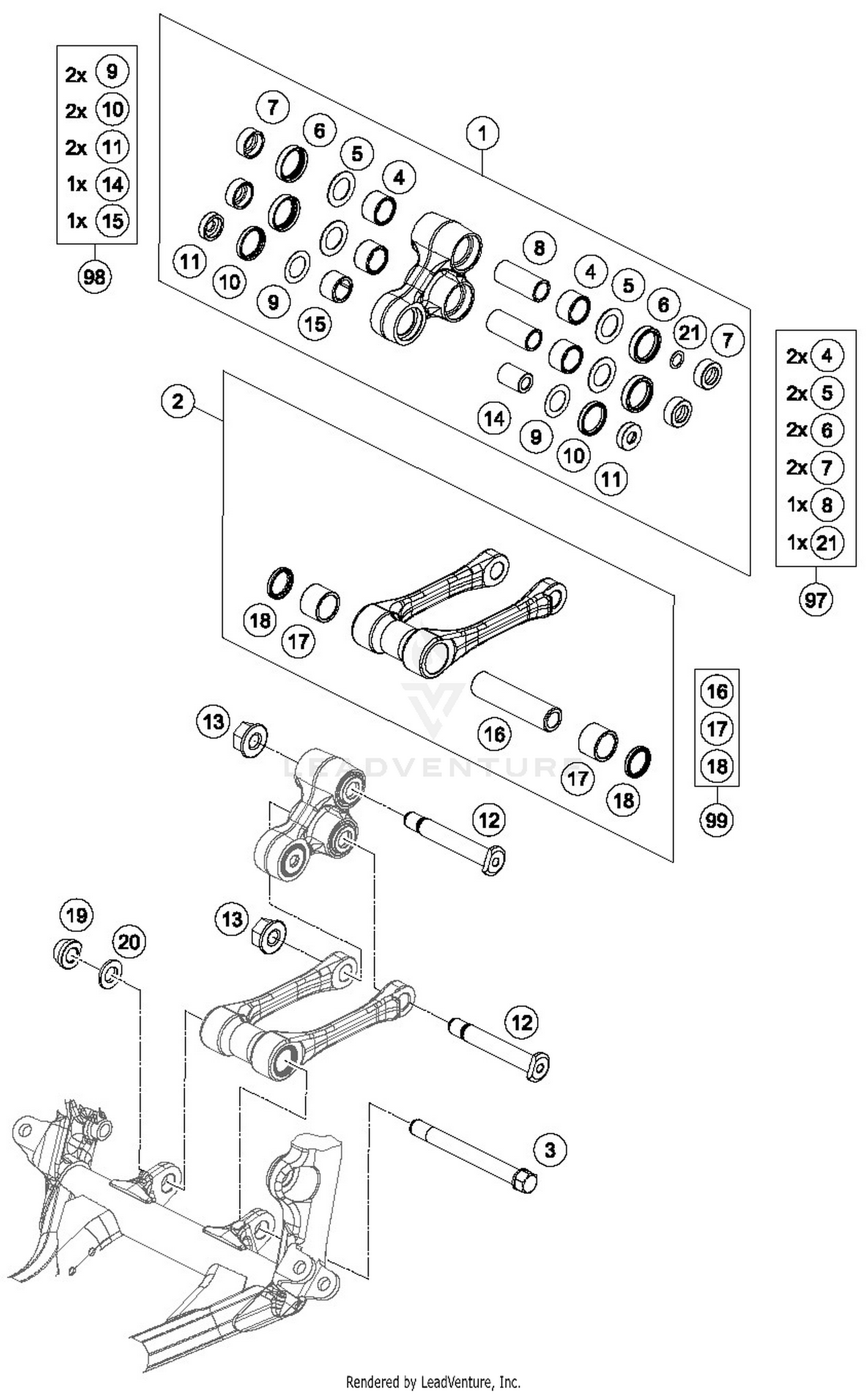 2x 9
2x 10
2x 11
1x 14
1x 15

98

7
6
5
4
1
11
10
9
15
8
4
5
6
21
7
14
9
10
11

2x 4
2x 5
2x 6
2x 7
1x 8
1x 21

97

2

18
17
16
17
18

16
17
18

99

LEADVENTURE

13
12
13
19
20
12
3

Rendered by LeadVenture, Inc.