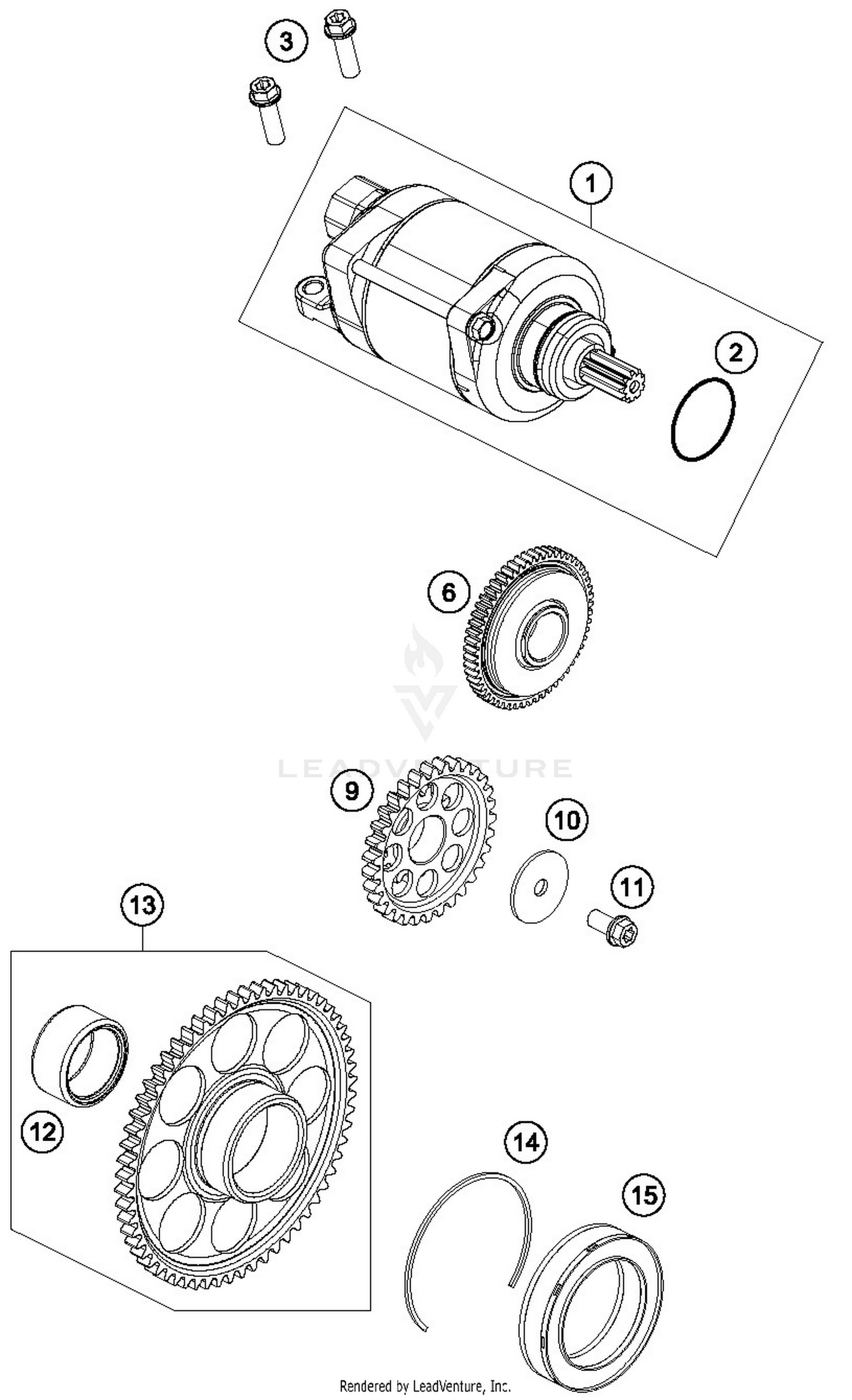 3

1

2

6

LEADVENTURE

9

10

11

13

12

14

15

Rendered by LeadVenture, Inc.