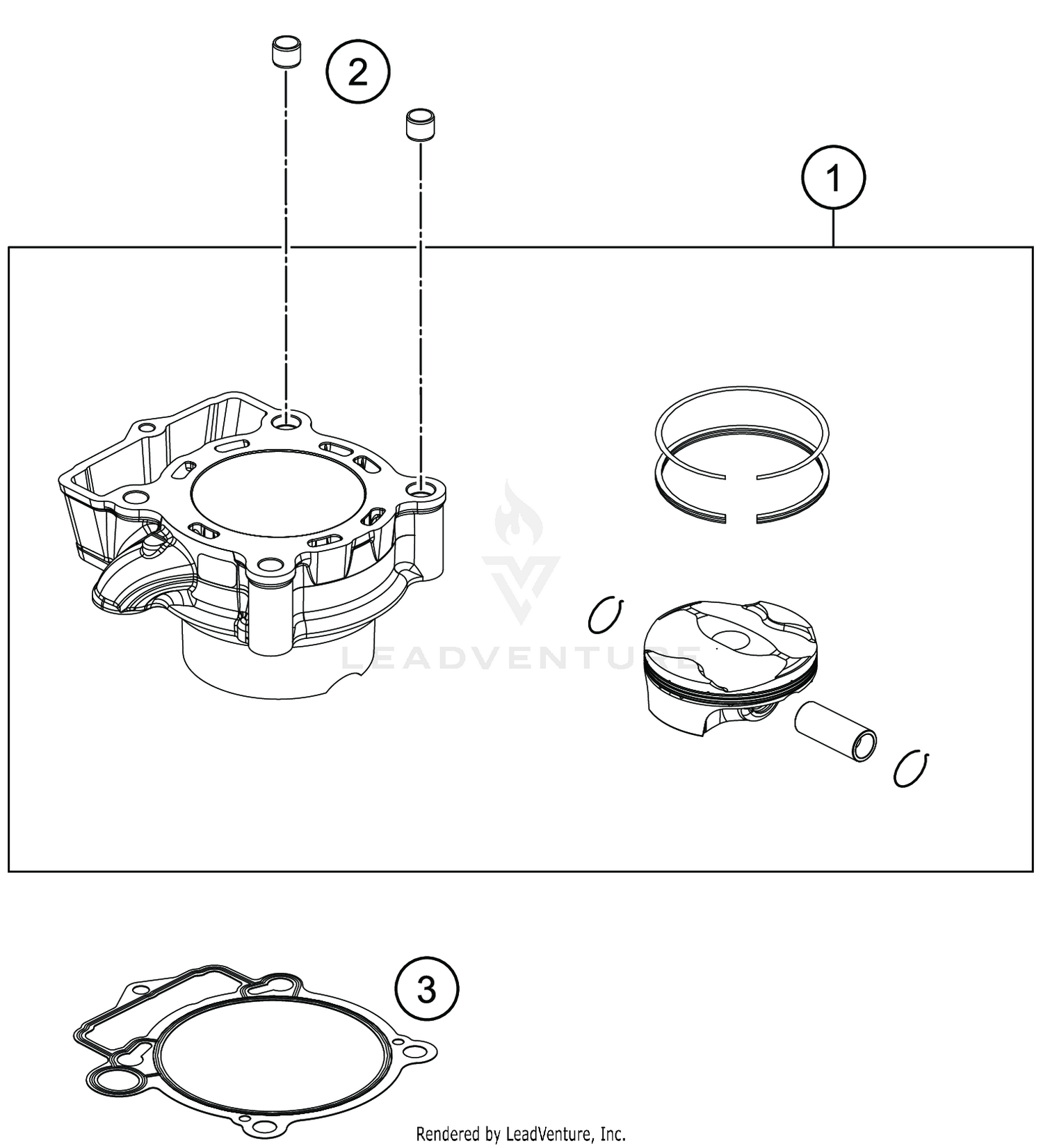 2

1

LEADVENTURE

3

Rendered by LeadVenture, Inc.