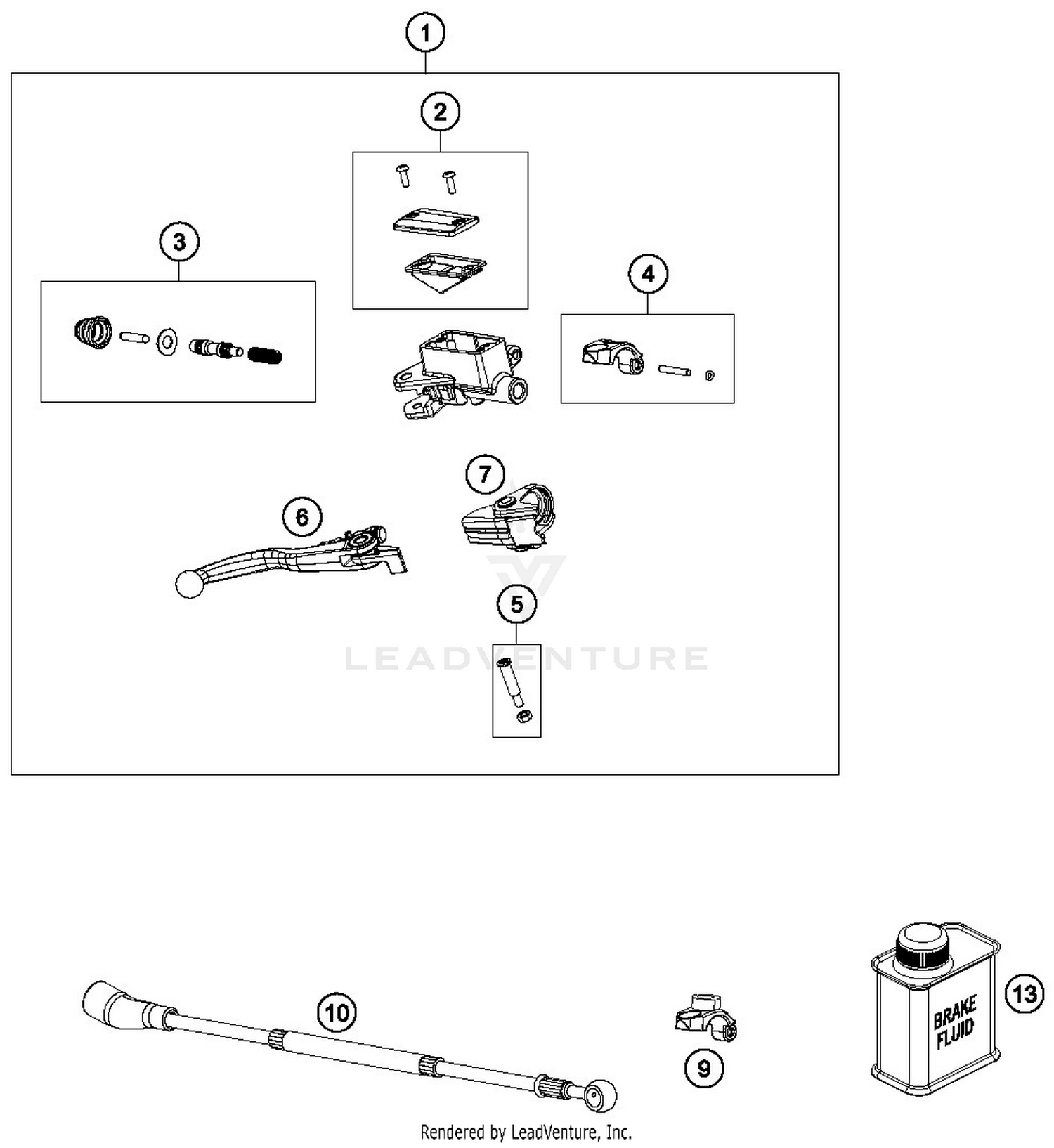 1

2

3

4

7

6

5

LEADVENTURE

10

9

BRAKE FLUID

13

Rendered by LeadVenture, Inc.