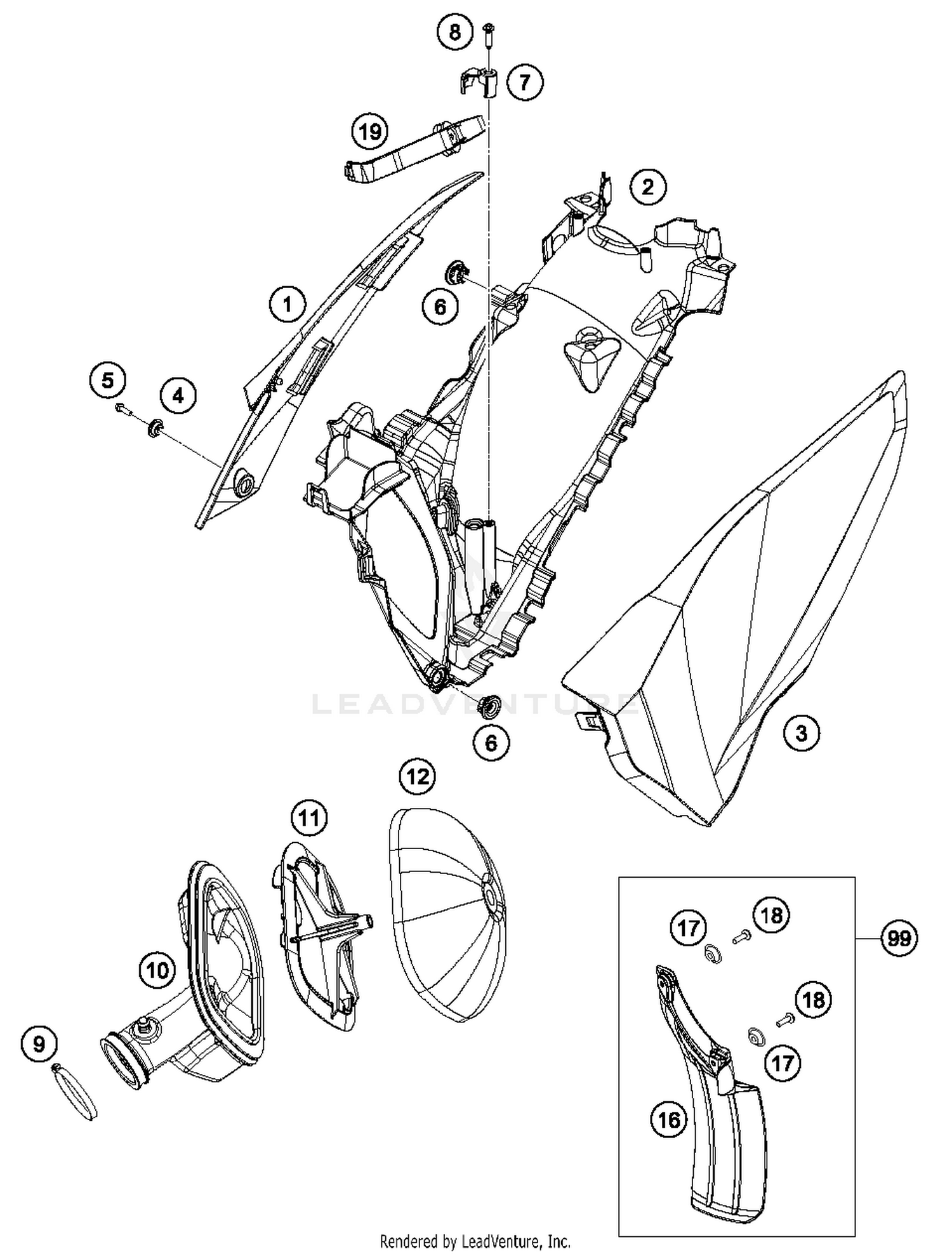 8
7
19
2
1
6
5
4
LEADVENTURE
6
3
12
11
10
9
17
18
99
18
17
16
Rendered by LeadVenture, Inc.