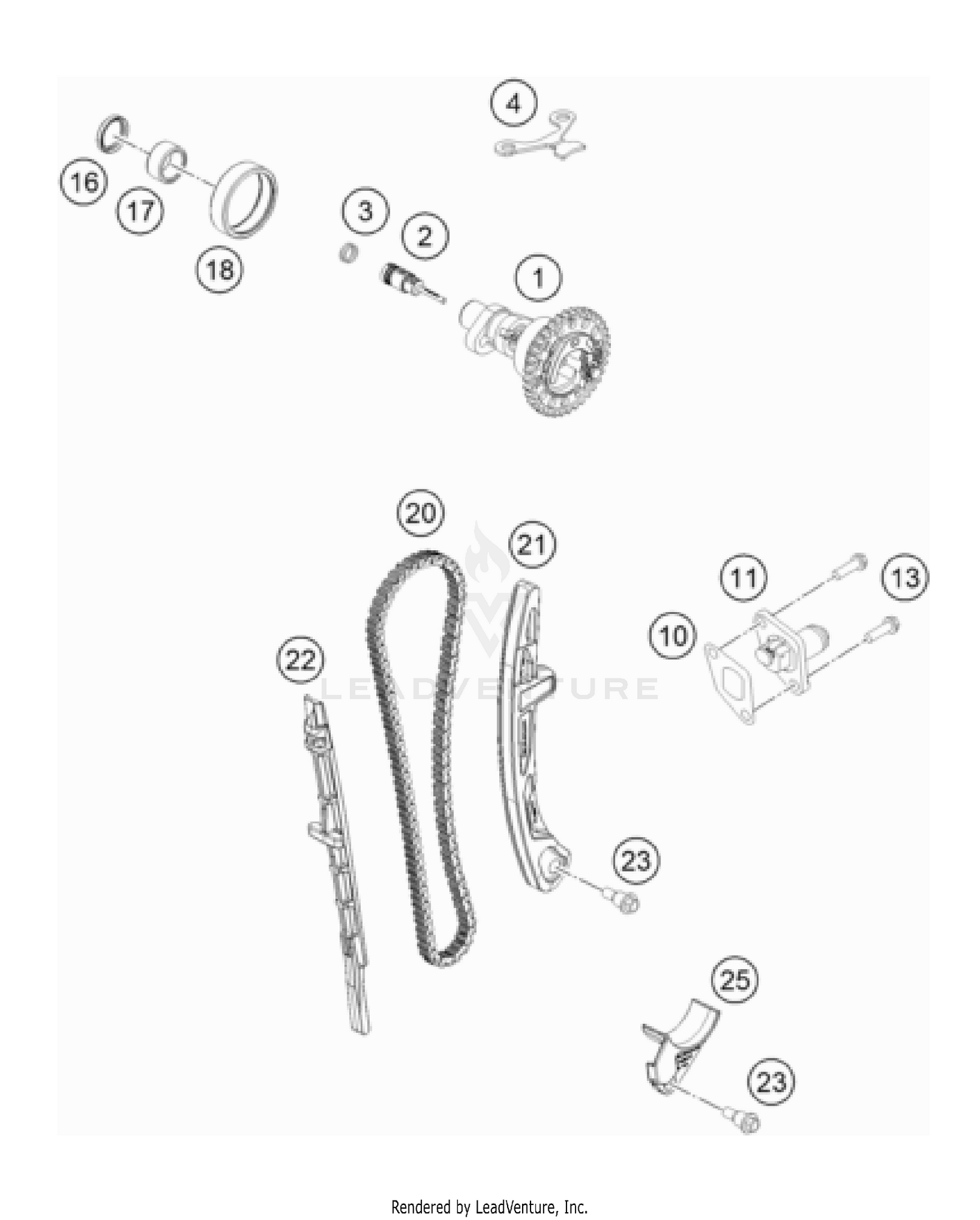 4

16

17

18

3

2

1

20

21

11

13

10

22

LEADVENTURE

23

25

23

Rendered by LeadVenture, Inc.