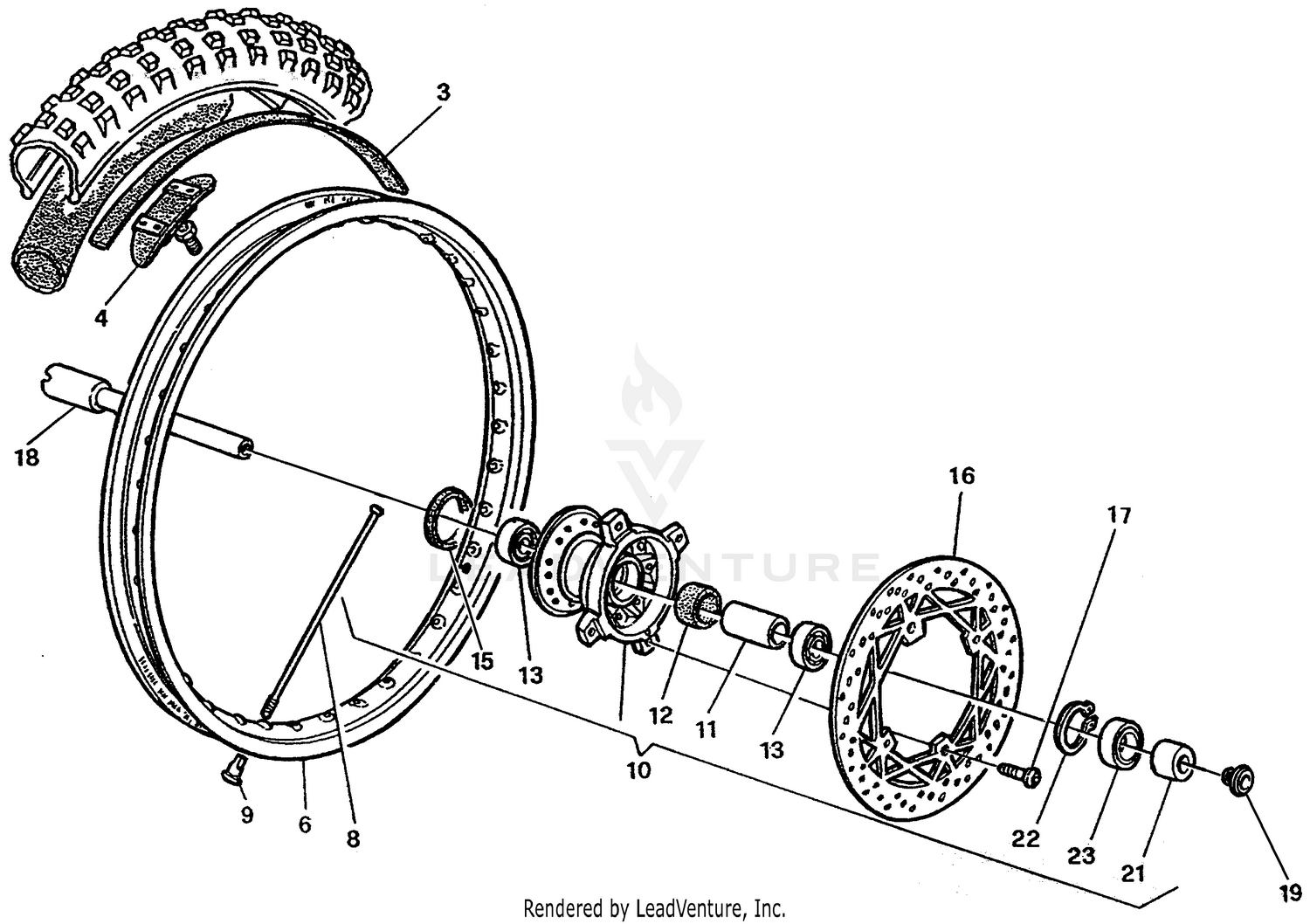 3
4
18
16
17
15
13
12
11
13
10
9
6
8
22
23
21
19
LEADVENTURE
Rendered by LeadVenture, Inc.