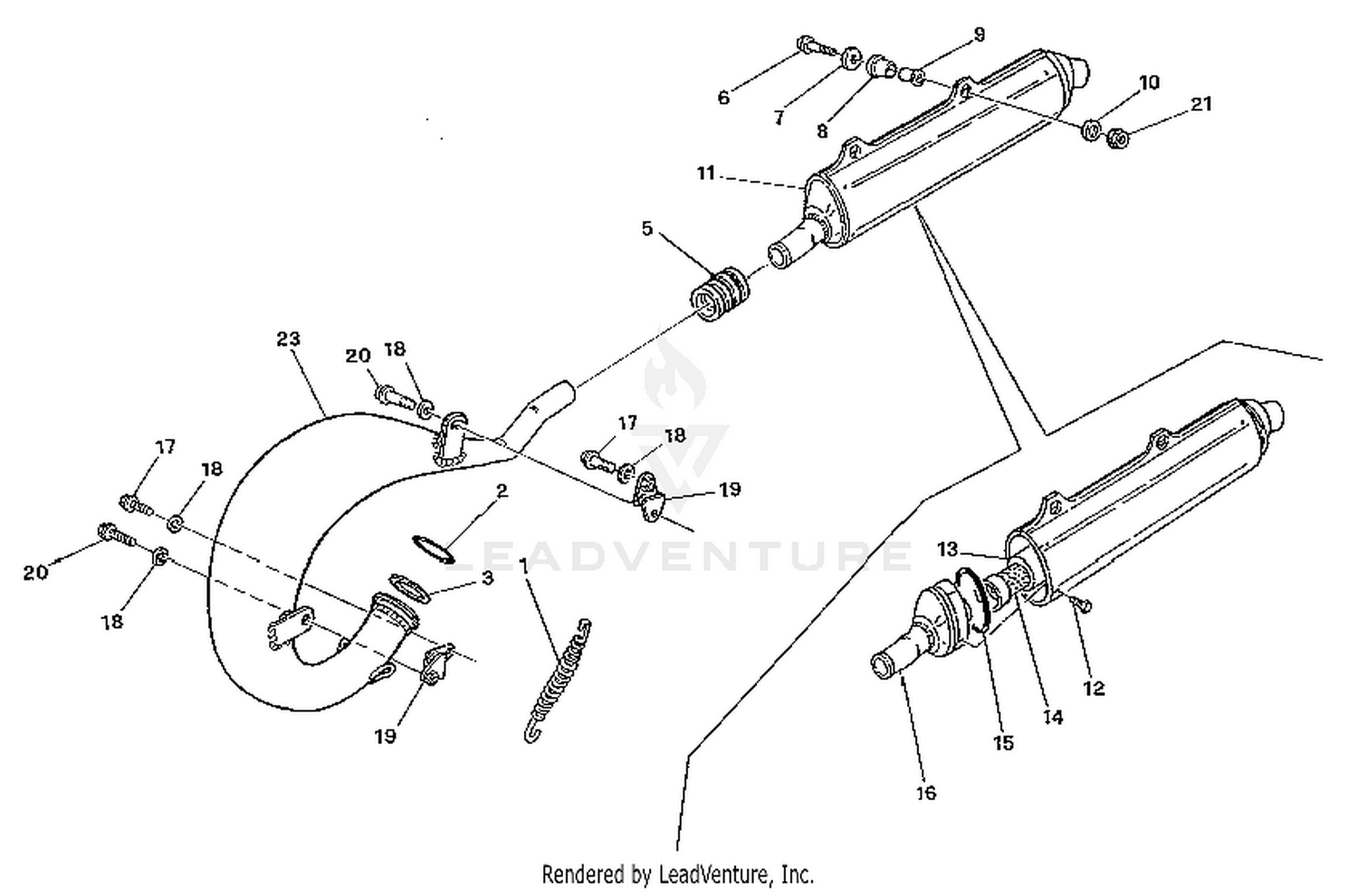 9
6
7
8
10
21
11
5
23
20
18
17
18
19
17
18
20
18
2
3
1
19
LEADVENTURE
13
12
14
15
16
Rendered by LeadVenture, Inc.