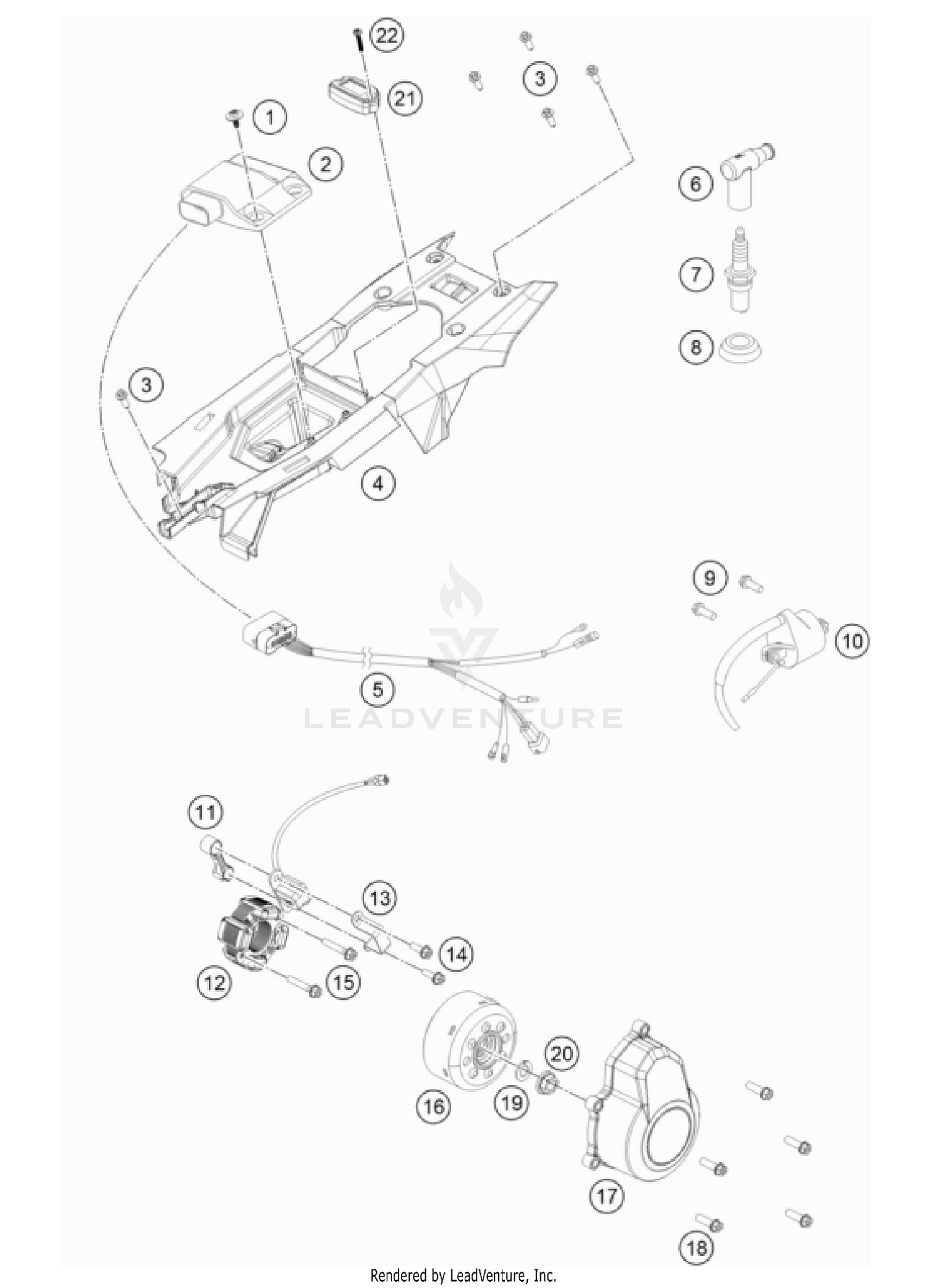 22
3
21
1
2
6
7
8
3
4
9
10
5
LEADVENTURE
11
13
14
12
15
20
16
19
17
18
Rendered by LeadVenture, Inc.