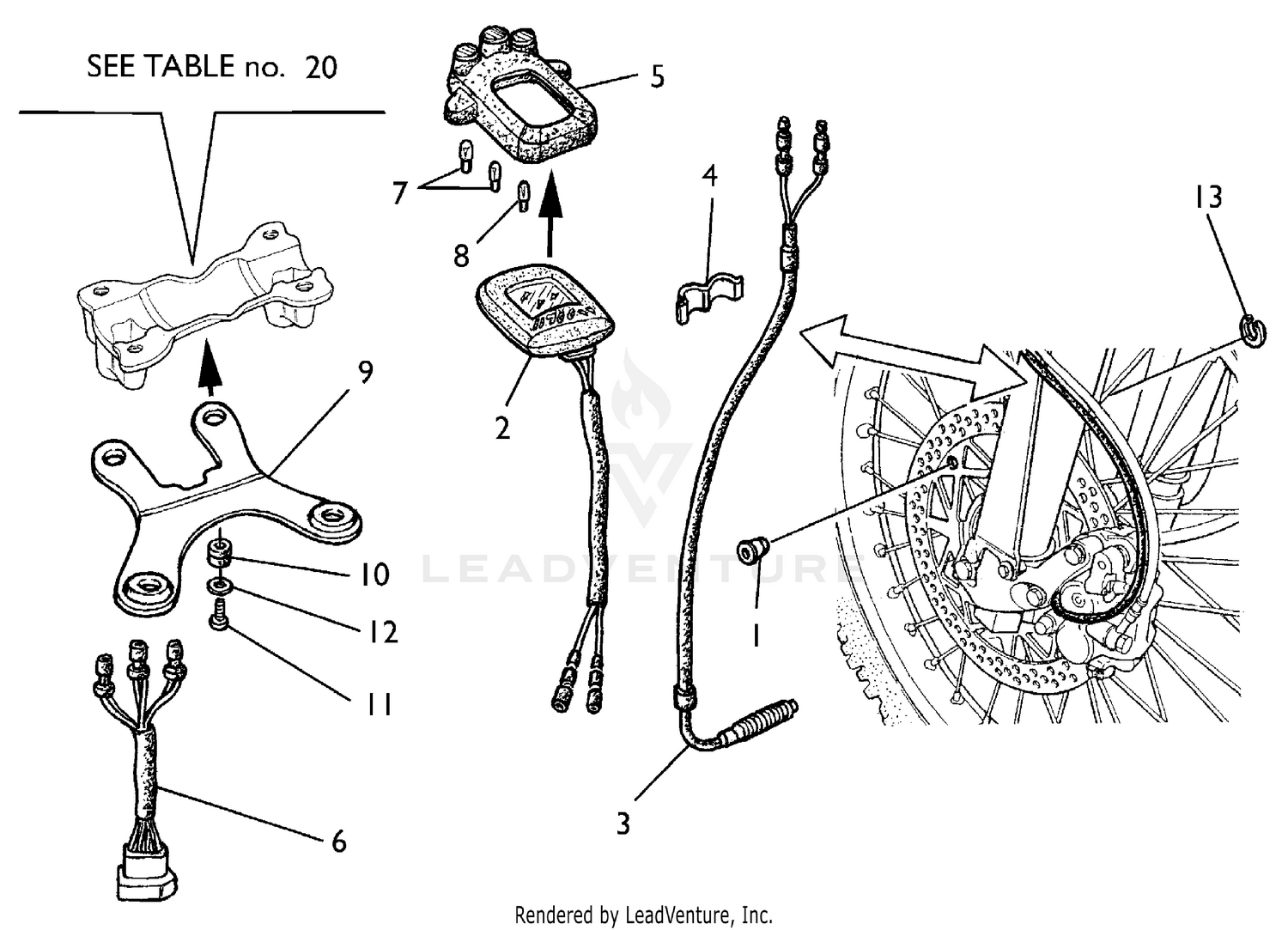 SEE TABLE no. 20

5

7

8

4

13

9

2

10

12

11

1

6

3

LEADVENTURE

Rendered by LeadVenture, Inc.