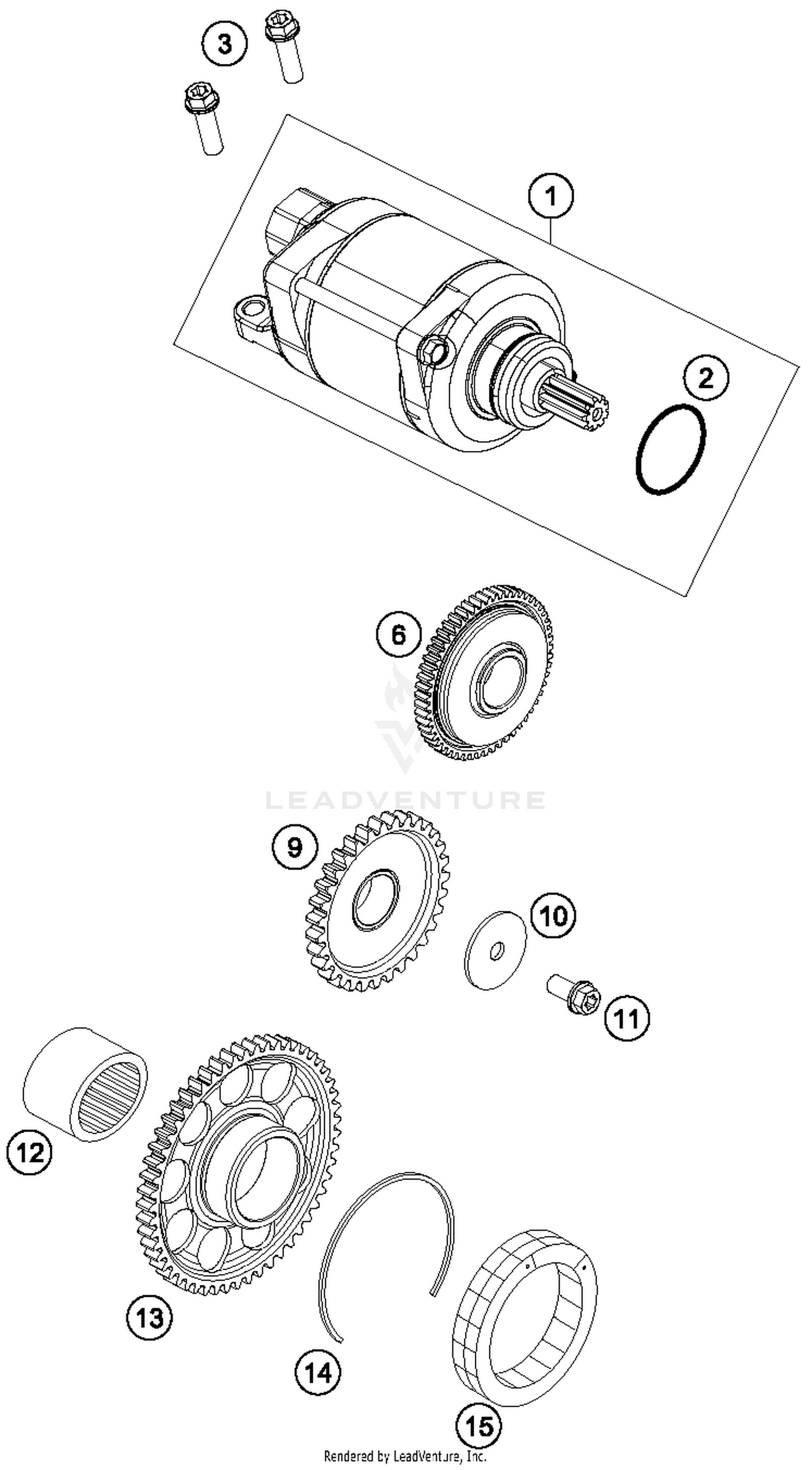 3
1
2
6
LEADVENTURE
9
10
11
12
13
14
15
Rendered by LeadVenture, Inc.