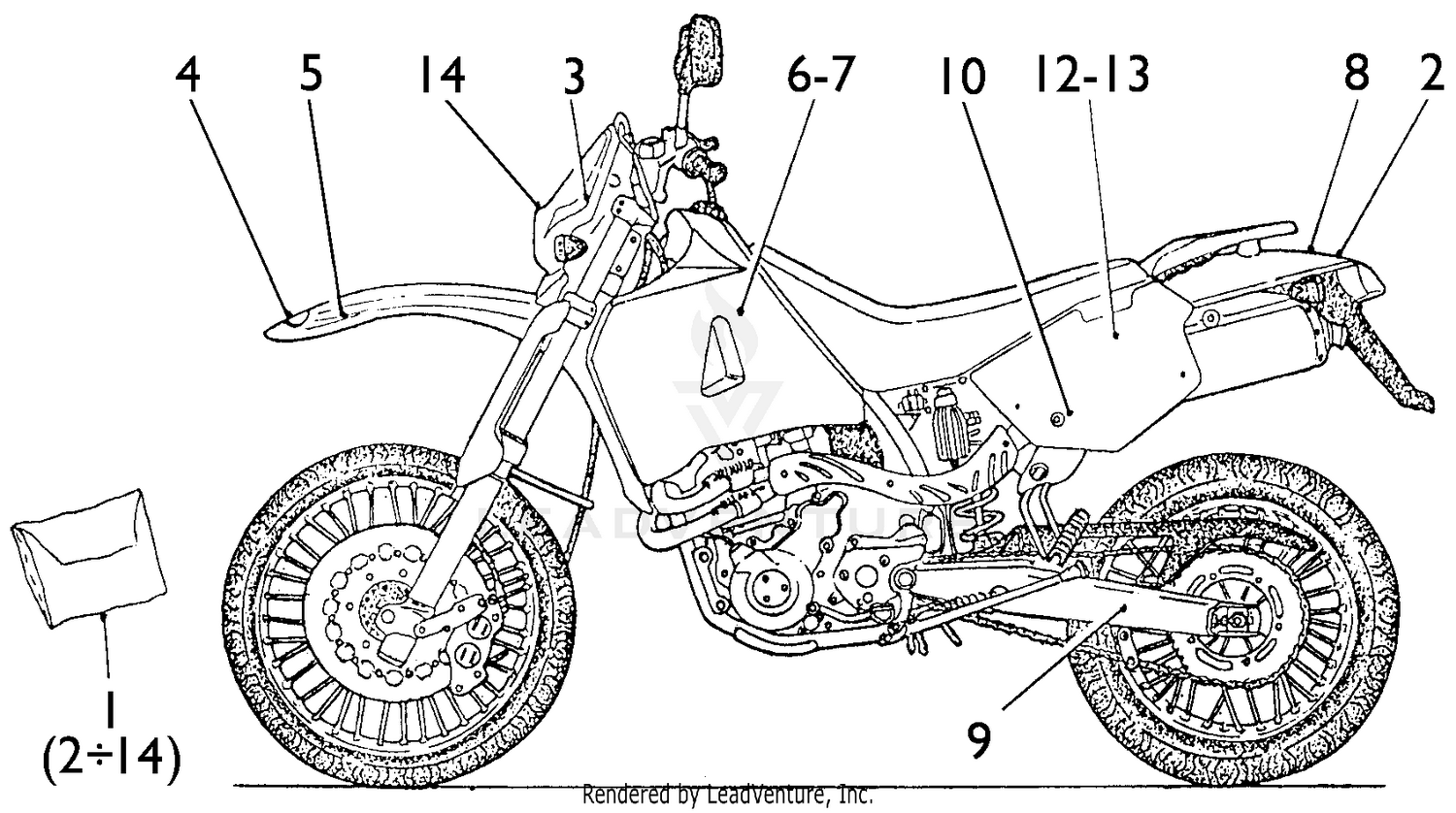 4 5 14 3 6-7 10 12-13 8 2

1
(2÷14)

9

Rendered by LeadVenture, Inc.