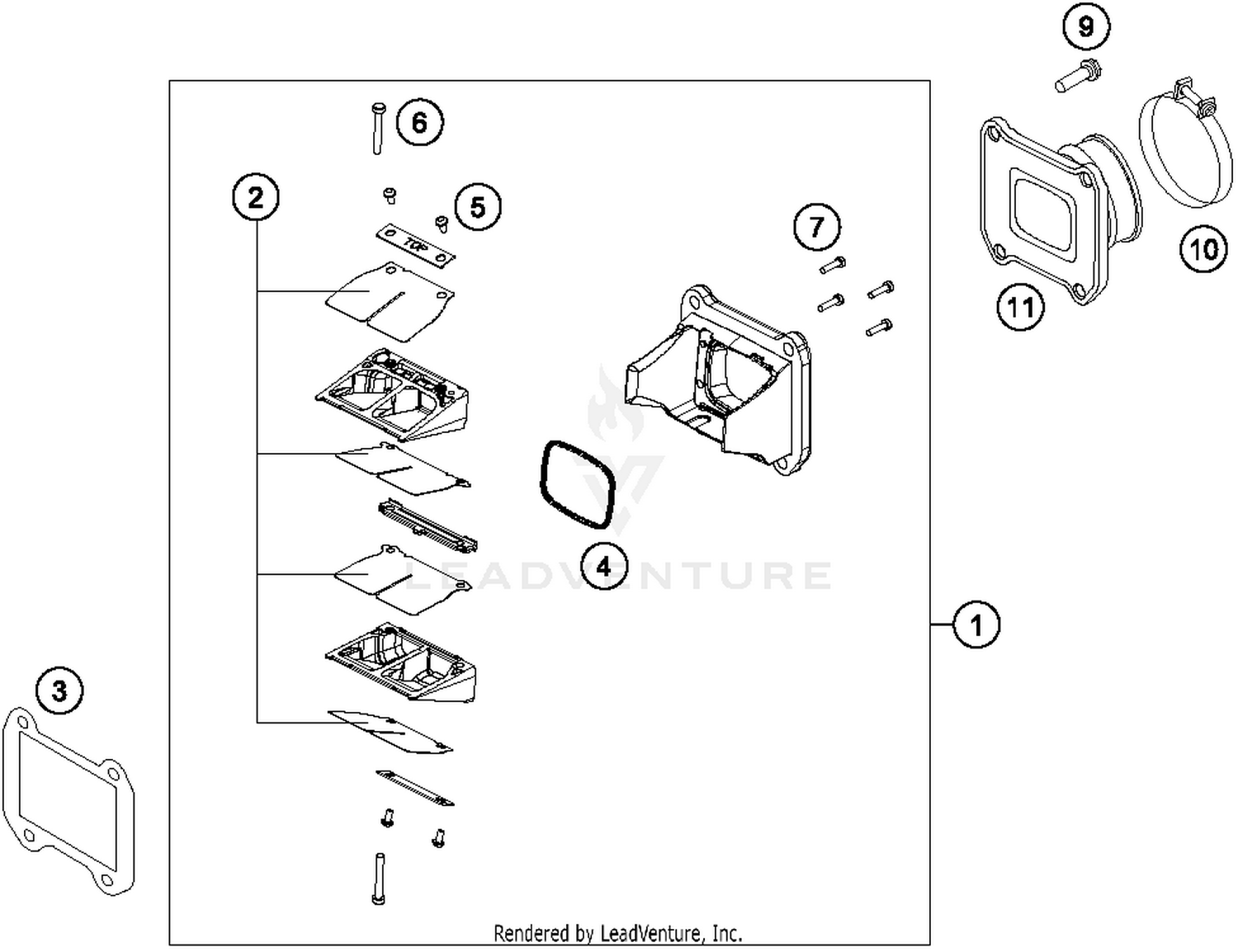 9

6

2

5

TOP

7

10

11

4

LEADVENTURE

1

3

Rendered by LeadVenture, Inc.