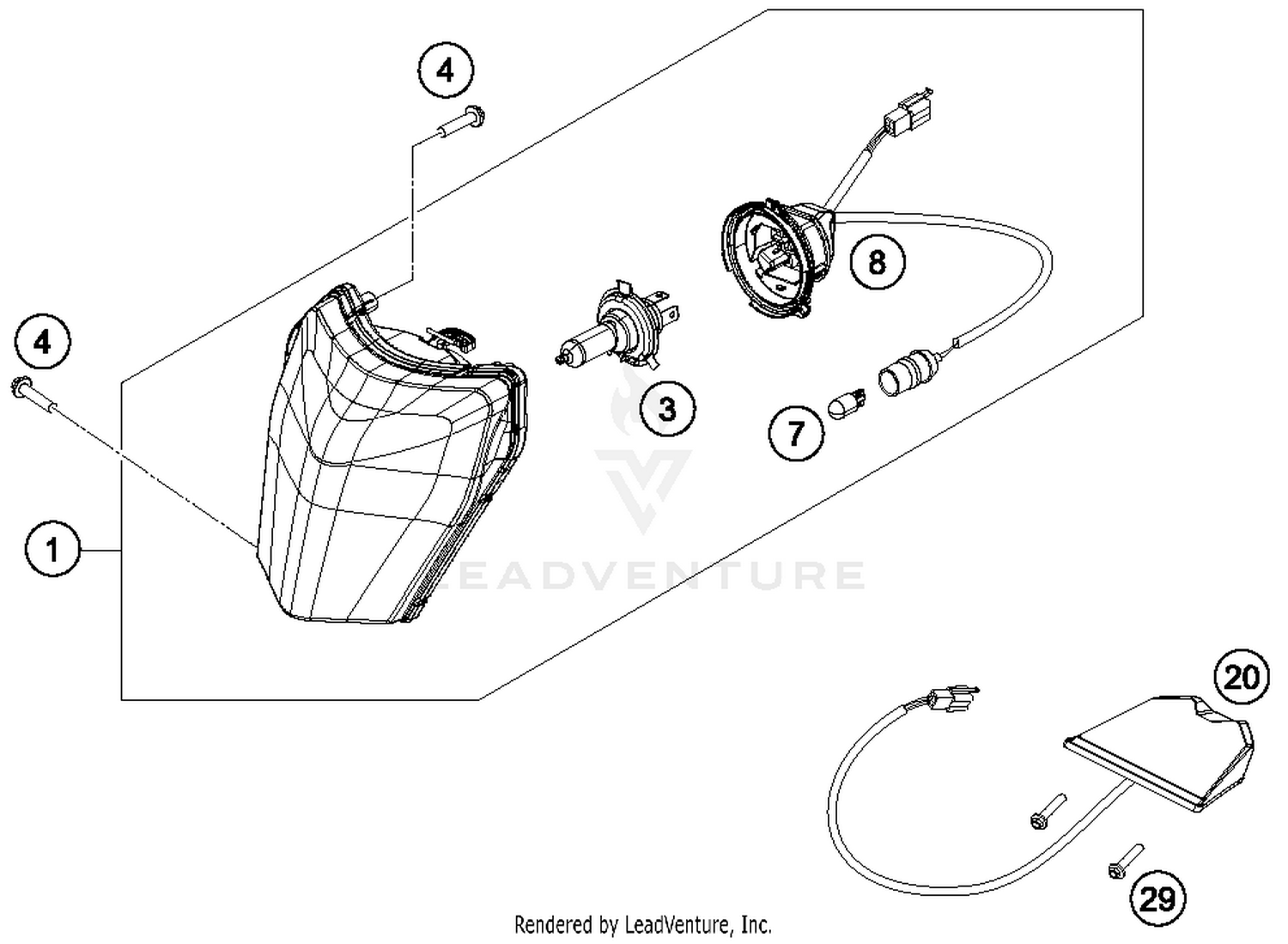 4

4

8

3

7

1

LEADVENTURE

20

29

Rendered by LeadVenture, Inc.